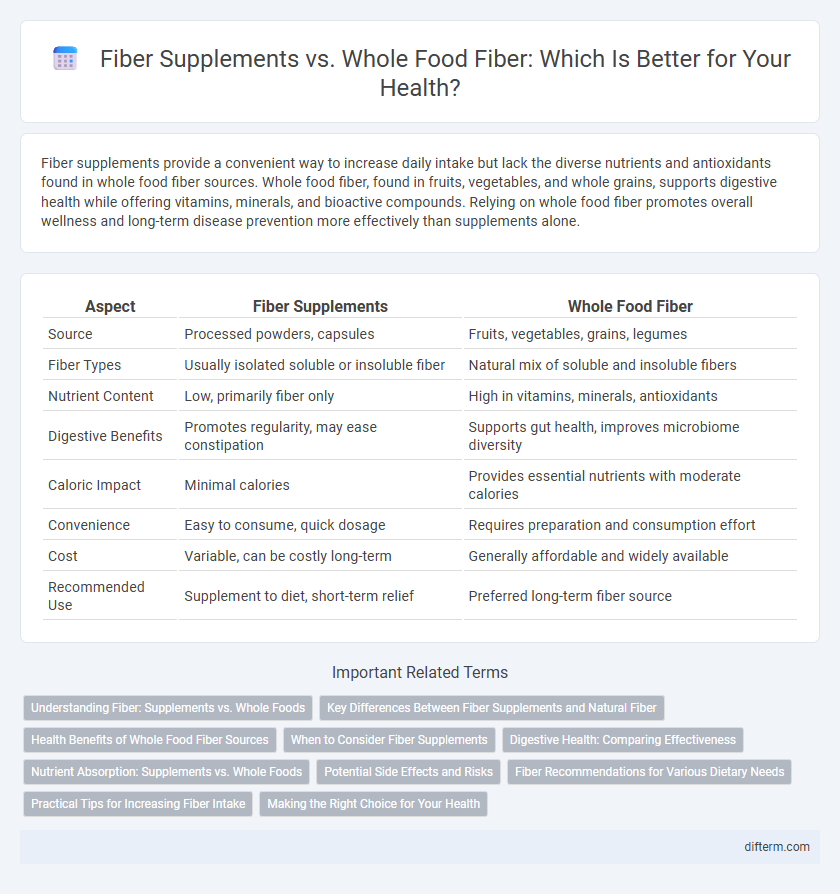 Fiber Supplements vs. Whole Food Fiber: Which Is Better for Your Health?

Fiber supplements provide a convenient way to increase daily intake but lack the diverse nutrients and antioxidants found in whole food fiber sources. Whole food fiber, found in fruits, vegetables, and whole grains, supports digestive health while offering vitamins, minerals, and bioactive compounds. Relying on whole food fiber promotes overall wellness and long-term disease prevention more effectively than supplements alone.

| Aspect | Fiber Supplements | Whole Food Fiber |
|---|---|---|
| Source | Processed powders, capsules | Fruits, vegetables, grains, legumes |
| Fiber Types | Usually isolated soluble or insoluble fiber | Natural mix of soluble and insoluble fibers |
| Nutrient Content | Low, primarily fiber only | High in vitamins, minerals, antioxidants |
| Digestive Benefits | Promotes regularity, may ease constipation | Supports gut health, improves microbiome diversity |
| Caloric Impact | Minimal calories | Provides essential nutrients with moderate calories |
| Convenience | Easy to consume, quick dosage | Requires preparation and consumption effort |
| Cost | Variable, can be costly long-term | Generally affordable and widely available |
| Recommended Use | Supplement to diet, short-term relief | Preferred long-term fiber source |

Important Related Terms

Understanding Fiber: Supplements vs. Whole Foods
Key Differences Between Fiber Supplements and Natural Fiber
Health Benefits of Whole Food Fiber Sources
When to Consider Fiber Supplements
Digestive Health: Comparing Effectiveness
Nutrient Absorption: Supplements vs. Whole Foods
Potential Side Effects and Risks
Fiber Recommendations for Various Dietary Needs
Practical Tips for Increasing Fiber Intake
Making the Right Choice for Your Health

difterm.com