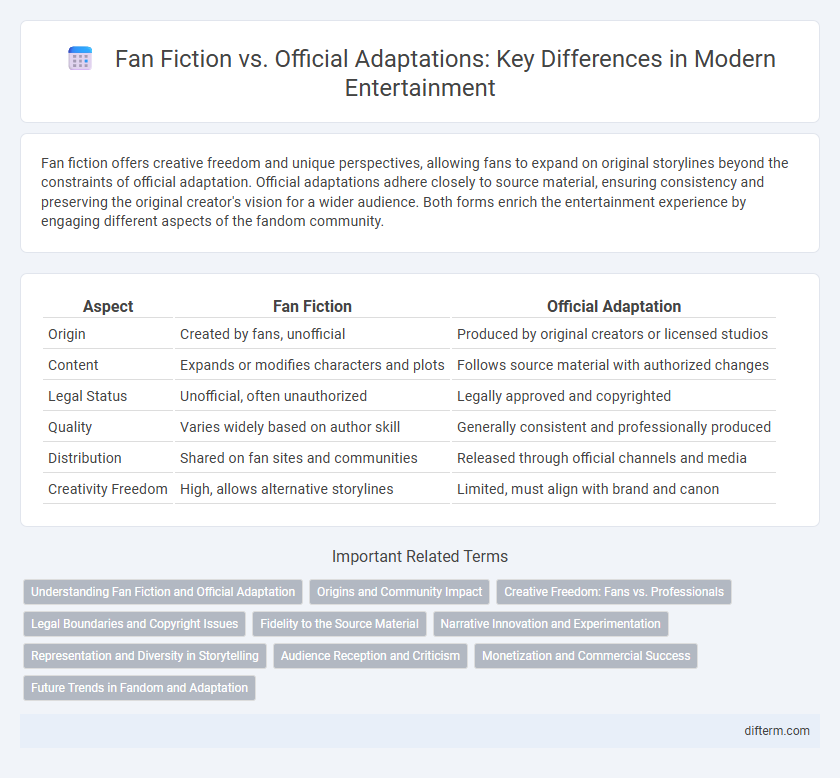 Fan Fiction vs. Official Adaptations: Key Differences in Modern Entertainment

Fan fiction offers creative freedom and unique perspectives, allowing fans to expand on original storylines beyond the constraints of official adaptation. Official adaptations adhere closely to source material, ensuring consistency and preserving the original creator's vision for a wider audience. Both forms enrich the entertainment experience by engaging different aspects of the fandom community.

| Aspect | Fan Fiction | Official Adaptation |
|---|---|---|
| Origin | Created by fans, unofficial | Produced by original creators or licensed studios |
| Content | Expands or modifies characters and plots | Follows source material with authorized changes |
| Legal Status | Unofficial, often unauthorized | Legally approved and copyrighted |
| Quality | Varies widely based on author skill | Generally consistent and professionally produced |
| Distribution | Shared on fan sites and communities | Released through official channels and media |
| Creativity Freedom | High, allows alternative storylines | Limited, must align with brand and canon |

Important Related Terms

Understanding Fan Fiction and Official Adaptation
Origins and Community Impact
Creative Freedom: Fans vs. Professionals
Legal Boundaries and Copyright Issues
Fidelity to the Source Material
Narrative Innovation and Experimentation
Representation and Diversity in Storytelling
Audience Reception and Criticism
Monetization and Commercial Success
Future Trends in Fandom and Adaptation

difterm.com