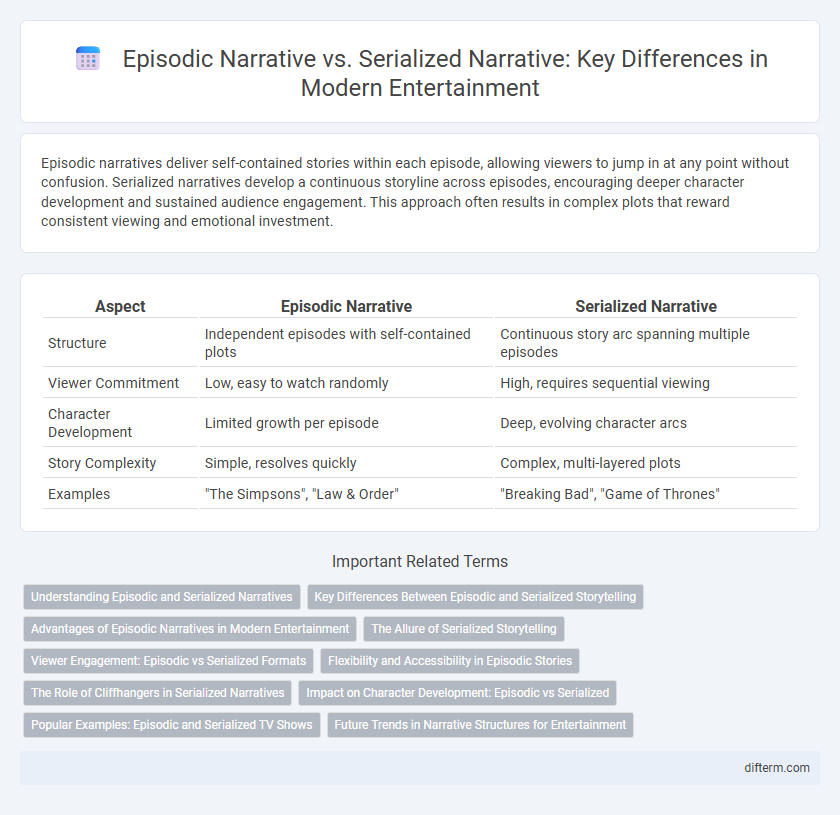 Episodic Narrative vs. Serialized Narrative: Key Differences in Modern Entertainment

Episodic narratives deliver self-contained stories within each episode, allowing viewers to jump in at any point without confusion. Serialized narratives develop a continuous storyline across episodes, encouraging deeper character development and sustained audience engagement. This approach often results in complex plots that reward consistent viewing and emotional investment.

| Aspect | Episodic Narrative | Serialized Narrative |
|---|---|---|
| Structure | Independent episodes with self-contained plots | Continuous story arc spanning multiple episodes |
| Viewer Commitment | Low, easy to watch randomly | High, requires sequential viewing |
| Character Development | Limited growth per episode | Deep, evolving character arcs |
| Story Complexity | Simple, resolves quickly | Complex, multi-layered plots |
| Examples | "The Simpsons", "Law & Order" | "Breaking Bad", "Game of Thrones" |

Important Related Terms

Understanding Episodic and Serialized Narratives
Key Differences Between Episodic and Serialized Storytelling
Advantages of Episodic Narratives in Modern Entertainment
The Allure of Serialized Storytelling
Viewer Engagement: Episodic vs Serialized Formats
Flexibility and Accessibility in Episodic Stories
The Role of Cliffhangers in Serialized Narratives
Impact on Character Development: Episodic vs Serialized
Popular Examples: Episodic and Serialized TV Shows
Future Trends in Narrative Structures for Entertainment

difterm.com