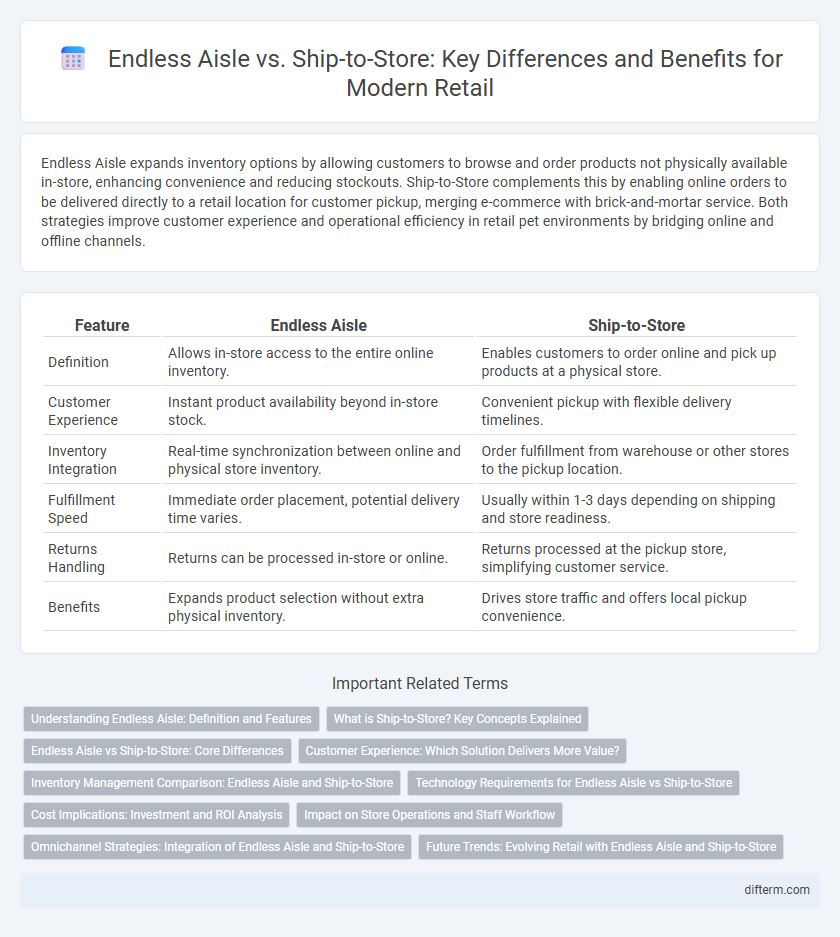 Endless Aisle vs. Ship-to-Store: Key Differences and Benefits for Modern Retail

Endless Aisle expands inventory options by allowing customers to browse and order products not physically available in-store, enhancing convenience and reducing stockouts. Ship-to-Store complements this by enabling online orders to be delivered directly to a retail location for customer pickup, merging e-commerce with brick-and-mortar service. Both strategies improve customer experience and operational efficiency in retail pet environments by bridging online and offline channels.

| Feature | Endless Aisle | Ship-to-Store |
|---|---|---|
| Definition | Allows in-store access to the entire online inventory. | Enables customers to order online and pick up products at a physical store. |
| Customer Experience | Instant product availability beyond in-store stock. | Convenient pickup with flexible delivery timelines. |
| Inventory Integration | Real-time synchronization between online and physical store inventory. | Order fulfillment from warehouse or other stores to the pickup location. |
| Fulfillment Speed | Immediate order placement, potential delivery time varies. | Usually within 1-3 days depending on shipping and store readiness. |
| Returns Handling | Returns can be processed in-store or online. | Returns processed at the pickup store, simplifying customer service. |
| Benefits | Expands product selection without extra physical inventory. | Drives store traffic and offers local pickup convenience. |

Important Related Terms

Understanding Endless Aisle: Definition and Features
What is Ship-to-Store? Key Concepts Explained
Endless Aisle vs Ship-to-Store: Core Differences
Customer Experience: Which Solution Delivers More Value?
Inventory Management Comparison: Endless Aisle and Ship-to-Store
Technology Requirements for Endless Aisle vs Ship-to-Store
Cost Implications: Investment and ROI Analysis
Impact on Store Operations and Staff Workflow
Omnichannel Strategies: Integration of Endless Aisle and Ship-to-Store
Future Trends: Evolving Retail with Endless Aisle and Ship-to-Store

difterm.com