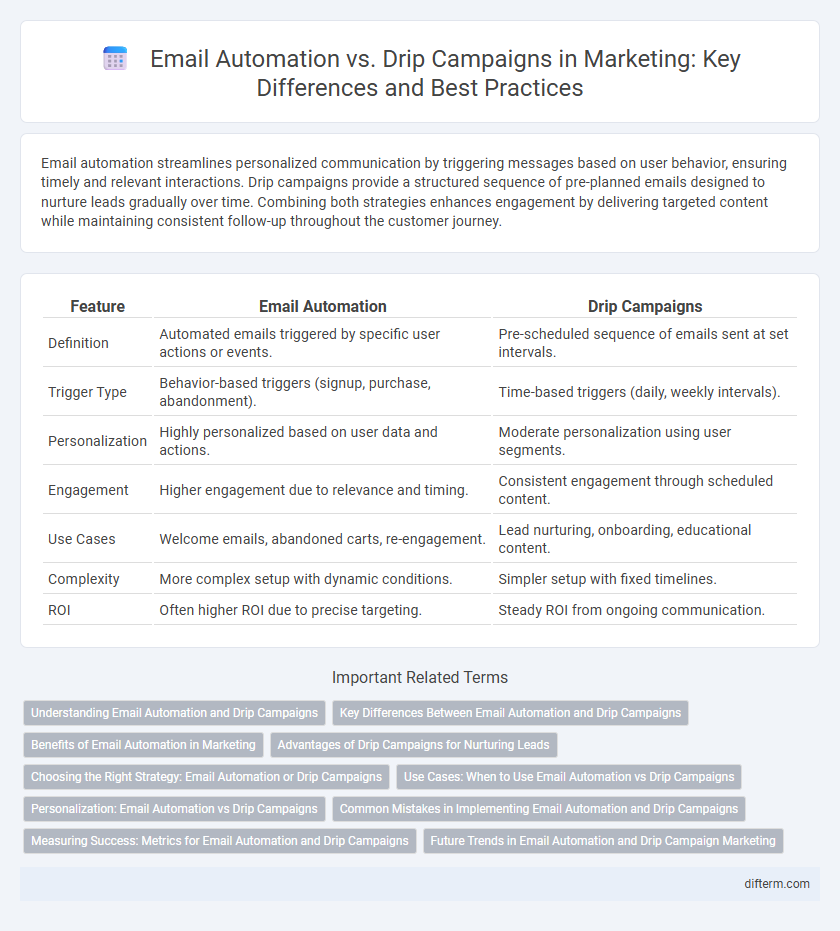 Email Automation vs. Drip Campaigns in Marketing: Key Differences and Best Practices

Email automation streamlines personalized communication by triggering messages based on user behavior, ensuring timely and relevant interactions. Drip campaigns provide a structured sequence of pre-planned emails designed to nurture leads gradually over time. Combining both strategies enhances engagement by delivering targeted content while maintaining consistent follow-up throughout the customer journey.

| Feature | Email Automation | Drip Campaigns |
|---|---|---|
| Definition | Automated emails triggered by specific user actions or events. | Pre-scheduled sequence of emails sent at set intervals. |
| Trigger Type | Behavior-based triggers (signup, purchase, abandonment). | Time-based triggers (daily, weekly intervals). |
| Personalization | Highly personalized based on user data and actions. | Moderate personalization using user segments. |
| Engagement | Higher engagement due to relevance and timing. | Consistent engagement through scheduled content. |
| Use Cases | Welcome emails, abandoned carts, re-engagement. | Lead nurturing, onboarding, educational content. |
| Complexity | More complex setup with dynamic conditions. | Simpler setup with fixed timelines. |
| ROI | Often higher ROI due to precise targeting. | Steady ROI from ongoing communication. |

Important Related Terms

Understanding Email Automation and Drip Campaigns
Key Differences Between Email Automation and Drip Campaigns
Benefits of Email Automation in Marketing
Advantages of Drip Campaigns for Nurturing Leads
Choosing the Right Strategy: Email Automation or Drip Campaigns
Use Cases: When to Use Email Automation vs Drip Campaigns
Personalization: Email Automation vs Drip Campaigns
Common Mistakes in Implementing Email Automation and Drip Campaigns
Measuring Success: Metrics for Email Automation and Drip Campaigns
Future Trends in Email Automation and Drip Campaign Marketing

difterm.com