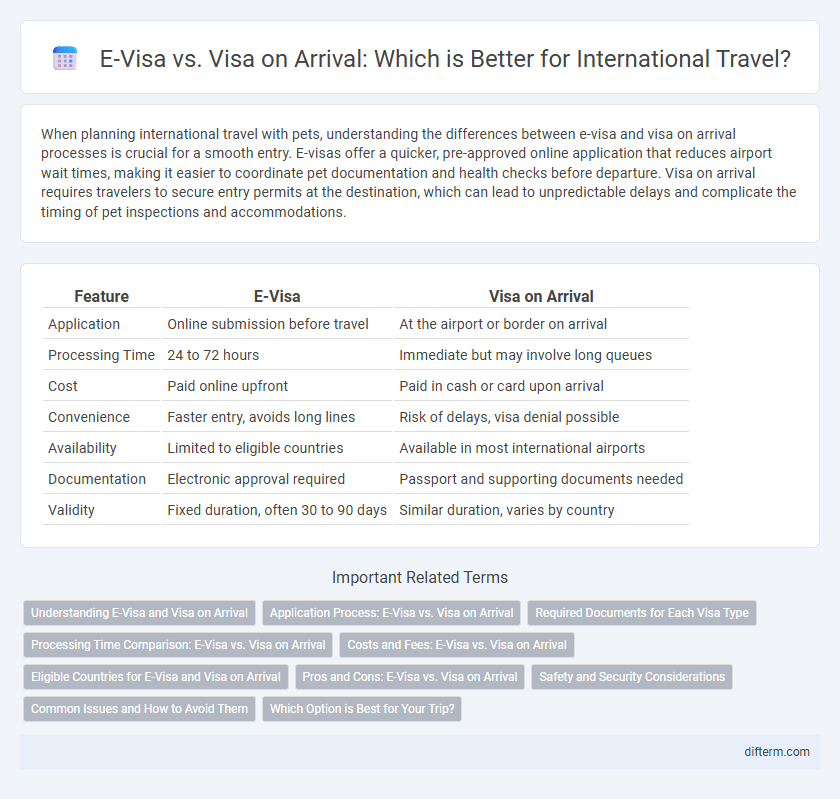 E-Visa vs. Visa on Arrival: Which is Better for International Travel?

When planning international travel with pets, understanding the differences between e-visa and visa on arrival processes is crucial for a smooth entry. E-visas offer a quicker, pre-approved online application that reduces airport wait times, making it easier to coordinate pet documentation and health checks before departure. Visa on arrival requires travelers to secure entry permits at the destination, which can lead to unpredictable delays and complicate the timing of pet inspections and accommodations.

| Feature | E-Visa | Visa on Arrival |
|---|---|---|
| Application | Online submission before travel | At the airport or border on arrival |
| Processing Time | 24 to 72 hours | Immediate but may involve long queues |
| Cost | Paid online upfront | Paid in cash or card upon arrival |
| Convenience | Faster entry, avoids long lines | Risk of delays, visa denial possible |
| Availability | Limited to eligible countries | Available in most international airports |
| Documentation | Electronic approval required | Passport and supporting documents needed |
| Validity | Fixed duration, often 30 to 90 days | Similar duration, varies by country |

Important Related Terms

Understanding E-Visa and Visa on Arrival
Application Process: E-Visa vs. Visa on Arrival
Required Documents for Each Visa Type
Processing Time Comparison: E-Visa vs. Visa on Arrival
Costs and Fees: E-Visa vs. Visa on Arrival
Eligible Countries for E-Visa and Visa on Arrival
Pros and Cons: E-Visa vs. Visa on Arrival
Safety and Security Considerations
Common Issues and How to Avoid Them
Which Option is Best for Your Trip?

difterm.com