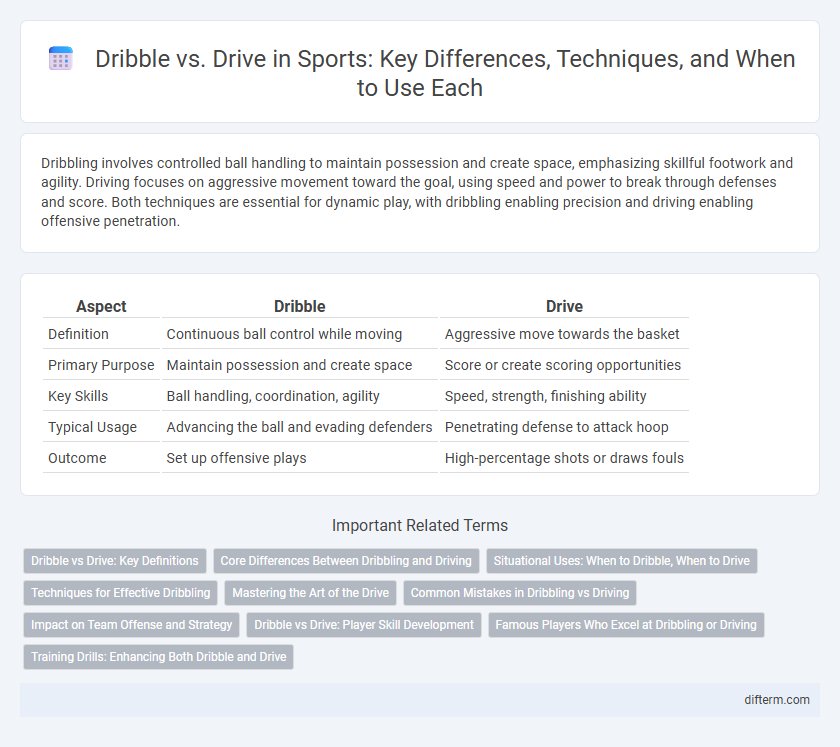 Dribble vs. Drive in Sports: Key Differences, Techniques, and When to Use Each

Dribbling involves controlled ball handling to maintain possession and create space, emphasizing skillful footwork and agility. Driving focuses on aggressive movement toward the goal, using speed and power to break through defenses and score. Both techniques are essential for dynamic play, with dribbling enabling precision and driving enabling offensive penetration.

| Aspect | Dribble | Drive |
|---|---|---|
| Definition | Continuous ball control while moving | Aggressive move towards the basket |
| Primary Purpose | Maintain possession and create space | Score or create scoring opportunities |
| Key Skills | Ball handling, coordination, agility | Speed, strength, finishing ability |
| Typical Usage | Advancing the ball and evading defenders | Penetrating defense to attack hoop |
| Outcome | Set up offensive plays | High-percentage shots or draws fouls |

Important Related Terms

Dribble vs Drive: Key Definitions
Core Differences Between Dribbling and Driving
Situational Uses: When to Dribble, When to Drive
Techniques for Effective Dribbling
Mastering the Art of the Drive
Common Mistakes in Dribbling vs Driving
Impact on Team Offense and Strategy
Dribble vs Drive: Player Skill Development
Famous Players Who Excel at Dribbling or Driving
Training Drills: Enhancing Both Dribble and Drive

difterm.com