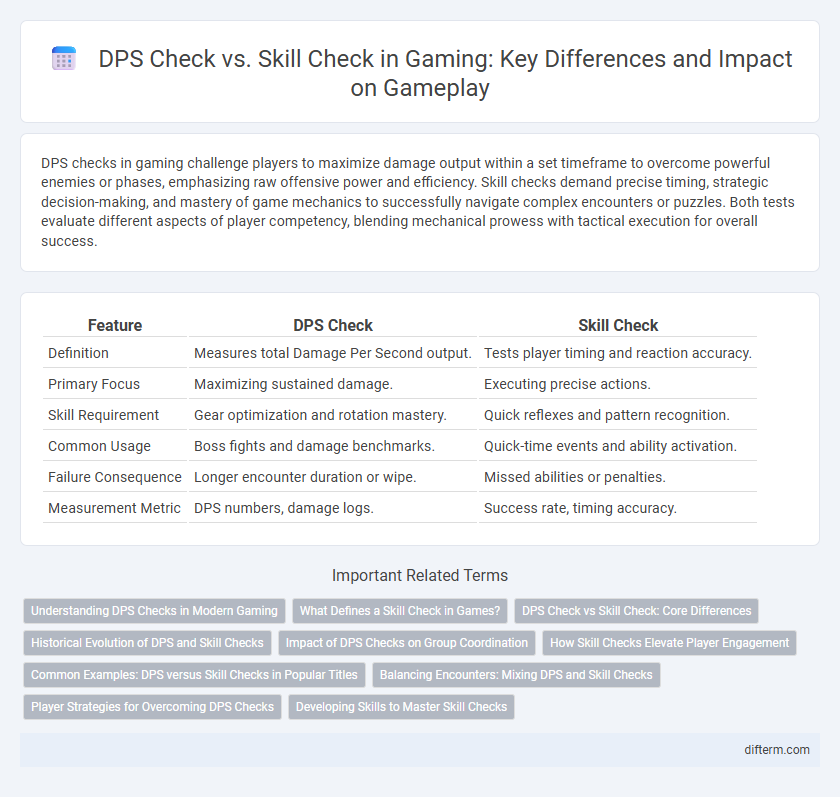 DPS Check vs. Skill Check in Gaming: Key Differences and Impact on Gameplay

DPS checks in gaming challenge players to maximize damage output within a set timeframe to overcome powerful enemies or phases, emphasizing raw offensive power and efficiency. Skill checks demand precise timing, strategic decision-making, and mastery of game mechanics to successfully navigate complex encounters or puzzles. Both tests evaluate different aspects of player competency, blending mechanical prowess with tactical execution for overall success.

| Feature | DPS Check | Skill Check |
|---|---|---|
| Definition | Measures total Damage Per Second output. | Tests player timing and reaction accuracy. |
| Primary Focus | Maximizing sustained damage. | Executing precise actions. |
| Skill Requirement | Gear optimization and rotation mastery. | Quick reflexes and pattern recognition. |
| Common Usage | Boss fights and damage benchmarks. | Quick-time events and ability activation. |
| Failure Consequence | Longer encounter duration or wipe. | Missed abilities or penalties. |
| Measurement Metric | DPS numbers, damage logs. | Success rate, timing accuracy. |

Important Related Terms

Understanding DPS Checks in Modern Gaming
What Defines a Skill Check in Games?
DPS Check vs Skill Check: Core Differences
Historical Evolution of DPS and Skill Checks
Impact of DPS Checks on Group Coordination
How Skill Checks Elevate Player Engagement
Common Examples: DPS versus Skill Checks in Popular Titles
Balancing Encounters: Mixing DPS and Skill Checks
Player Strategies for Overcoming DPS Checks
Developing Skills to Master Skill Checks

difterm.com