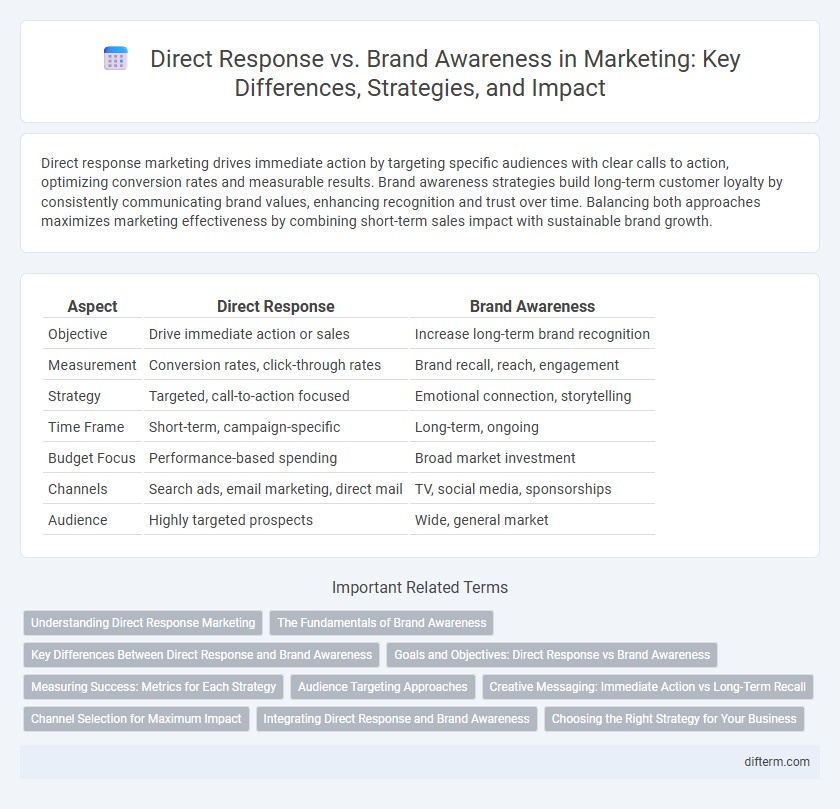 Direct Response vs. Brand Awareness in Marketing: Key Differences, Strategies, and Impact

Direct response marketing drives immediate action by targeting specific audiences with clear calls to action, optimizing conversion rates and measurable results. Brand awareness strategies build long-term customer loyalty by consistently communicating brand values, enhancing recognition and trust over time. Balancing both approaches maximizes marketing effectiveness by combining short-term sales impact with sustainable brand growth.

| Aspect | Direct Response | Brand Awareness |
|---|---|---|
| Objective | Drive immediate action or sales | Increase long-term brand recognition |
| Measurement | Conversion rates, click-through rates | Brand recall, reach, engagement |
| Strategy | Targeted, call-to-action focused | Emotional connection, storytelling |
| Time Frame | Short-term, campaign-specific | Long-term, ongoing |
| Budget Focus | Performance-based spending | Broad market investment |
| Channels | Search ads, email marketing, direct mail | TV, social media, sponsorships |
| Audience | Highly targeted prospects | Wide, general market |

Important Related Terms

Understanding Direct Response Marketing
The Fundamentals of Brand Awareness
Key Differences Between Direct Response and Brand Awareness
Goals and Objectives: Direct Response vs Brand Awareness
Measuring Success: Metrics for Each Strategy
Audience Targeting Approaches
Creative Messaging: Immediate Action vs Long-Term Recall
Channel Selection for Maximum Impact
Integrating Direct Response and Brand Awareness
Choosing the Right Strategy for Your Business

difterm.com