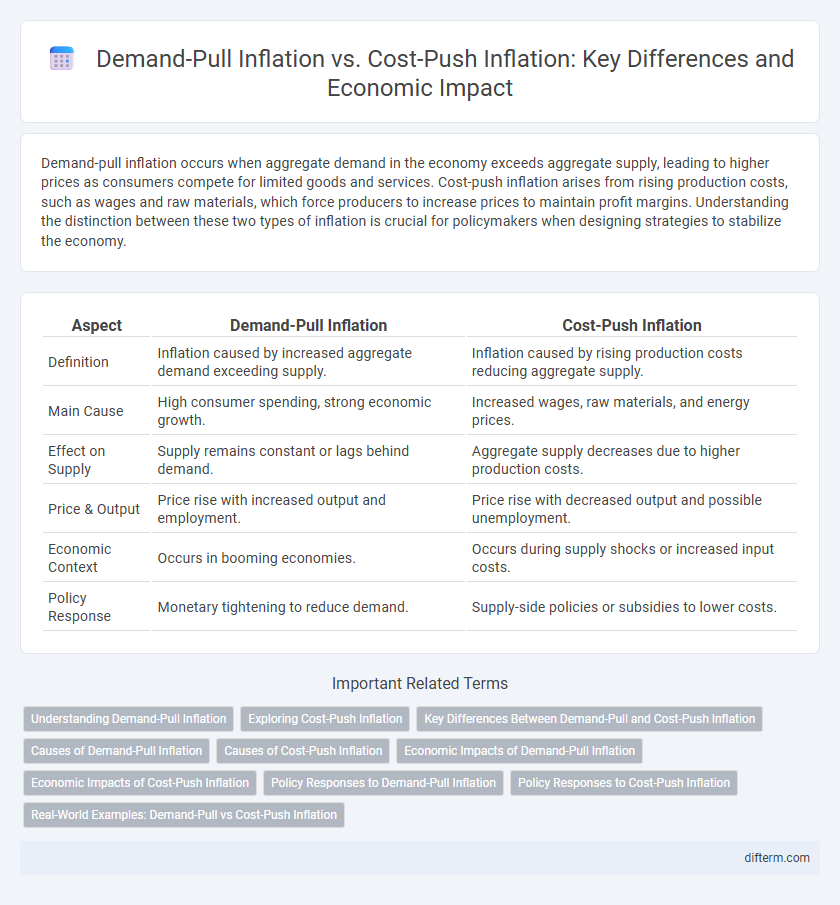 Demand-Pull Inflation vs. Cost-Push Inflation: Key Differences and Economic Impact

Demand-pull inflation occurs when aggregate demand in the economy exceeds aggregate supply, leading to higher prices as consumers compete for limited goods and services. Cost-push inflation arises from rising production costs, such as wages and raw materials, which force producers to increase prices to maintain profit margins. Understanding the distinction between these two types of inflation is crucial for policymakers when designing strategies to stabilize the economy.

| Aspect | Demand-Pull Inflation | Cost-Push Inflation |
|---|---|---|
| Definition | Inflation caused by increased aggregate demand exceeding supply. | Inflation caused by rising production costs reducing aggregate supply. |
| Main Cause | High consumer spending, strong economic growth. | Increased wages, raw materials, and energy prices. |
| Effect on Supply | Supply remains constant or lags behind demand. | Aggregate supply decreases due to higher production costs. |
| Price & Output | Price rise with increased output and employment. | Price rise with decreased output and possible unemployment. |
| Economic Context | Occurs in booming economies. | Occurs during supply shocks or increased input costs. |
| Policy Response | Monetary tightening to reduce demand. | Supply-side policies or subsidies to lower costs. |

Important Related Terms

Understanding Demand-Pull Inflation
Exploring Cost-Push Inflation
Key Differences Between Demand-Pull and Cost-Push Inflation
Causes of Demand-Pull Inflation
Causes of Cost-Push Inflation
Economic Impacts of Demand-Pull Inflation
Economic Impacts of Cost-Push Inflation
Policy Responses to Demand-Pull Inflation
Policy Responses to Cost-Push Inflation
Real-World Examples: Demand-Pull vs Cost-Push Inflation

difterm.com