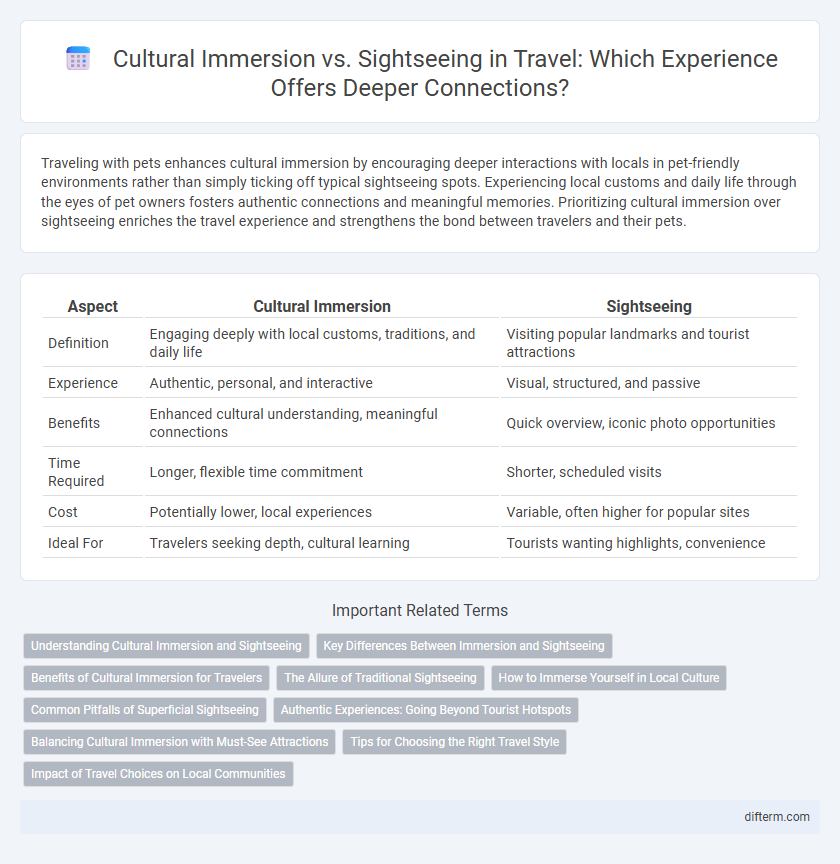 Cultural Immersion vs. Sightseeing in Travel: Which Experience Offers Deeper Connections?

Traveling with pets enhances cultural immersion by encouraging deeper interactions with locals in pet-friendly environments rather than simply ticking off typical sightseeing spots. Experiencing local customs and daily life through the eyes of pet owners fosters authentic connections and meaningful memories. Prioritizing cultural immersion over sightseeing enriches the travel experience and strengthens the bond between travelers and their pets.

| Aspect | Cultural Immersion | Sightseeing |
|---|---|---|
| Definition | Engaging deeply with local customs, traditions, and daily life | Visiting popular landmarks and tourist attractions |
| Experience | Authentic, personal, and interactive | Visual, structured, and passive |
| Benefits | Enhanced cultural understanding, meaningful connections | Quick overview, iconic photo opportunities |
| Time Required | Longer, flexible time commitment | Shorter, scheduled visits |
| Cost | Potentially lower, local experiences | Variable, often higher for popular sites |
| Ideal For | Travelers seeking depth, cultural learning | Tourists wanting highlights, convenience |

Important Related Terms

Understanding Cultural Immersion and Sightseeing
Key Differences Between Immersion and Sightseeing
Benefits of Cultural Immersion for Travelers
The Allure of Traditional Sightseeing
How to Immerse Yourself in Local Culture
Common Pitfalls of Superficial Sightseeing
Authentic Experiences: Going Beyond Tourist Hotspots
Balancing Cultural Immersion with Must-See Attractions
Tips for Choosing the Right Travel Style
Impact of Travel Choices on Local Communities

difterm.com