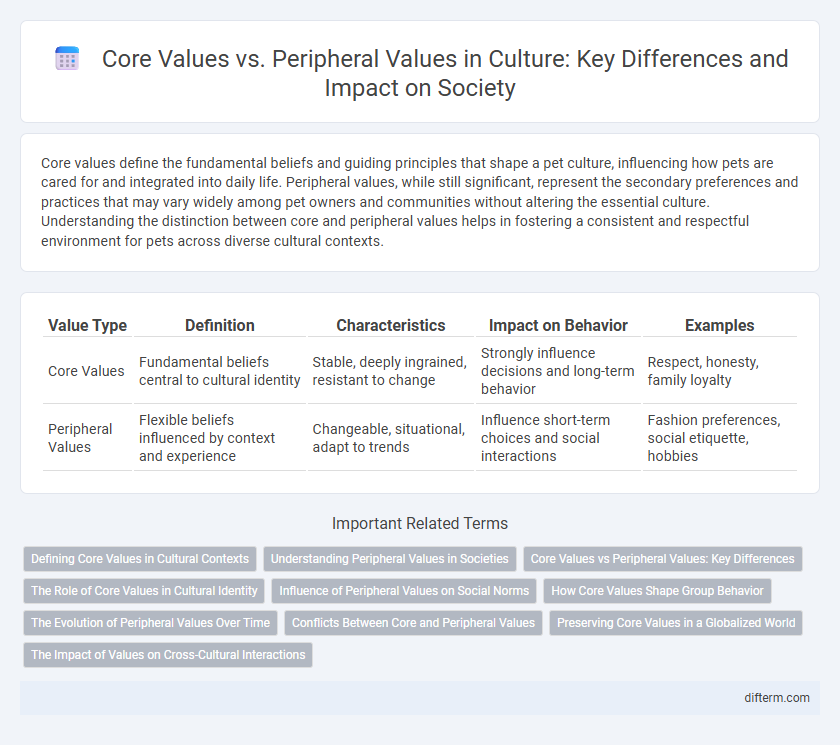 Core Values vs. Peripheral Values in Culture: Key Differences and Impact on Society

Core values define the fundamental beliefs and guiding principles that shape a pet culture, influencing how pets are cared for and integrated into daily life. Peripheral values, while still significant, represent the secondary preferences and practices that may vary widely among pet owners and communities without altering the essential culture. Understanding the distinction between core and peripheral values helps in fostering a consistent and respectful environment for pets across diverse cultural contexts.

| Value Type | Definition | Characteristics | Impact on Behavior | Examples |
|---|---|---|---|---|
| Core Values | Fundamental beliefs central to cultural identity | Stable, deeply ingrained, resistant to change | Strongly influence decisions and long-term behavior | Respect, honesty, family loyalty |
| Peripheral Values | Flexible beliefs influenced by context and experience | Changeable, situational, adapt to trends | Influence short-term choices and social interactions | Fashion preferences, social etiquette, hobbies |

Important Related Terms

Defining Core Values in Cultural Contexts
Understanding Peripheral Values in Societies
Core Values vs Peripheral Values: Key Differences
The Role of Core Values in Cultural Identity
Influence of Peripheral Values on Social Norms
How Core Values Shape Group Behavior
The Evolution of Peripheral Values Over Time
Conflicts Between Core and Peripheral Values
Preserving Core Values in a Globalized World
The Impact of Values on Cross-Cultural Interactions

difterm.com