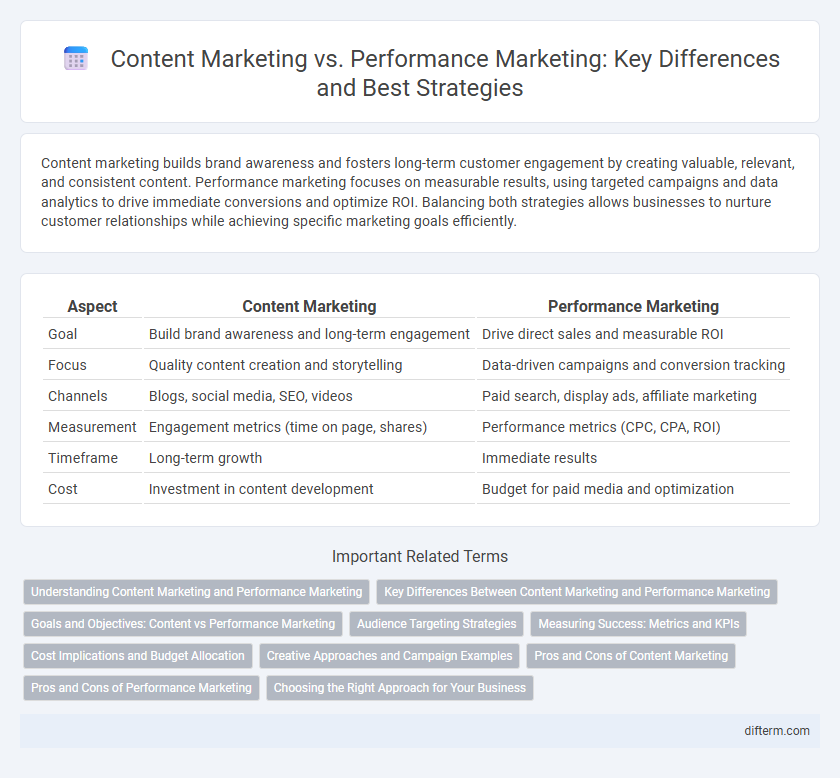 Content Marketing vs. Performance Marketing: Key Differences and Best Strategies

Content marketing builds brand awareness and fosters long-term customer engagement by creating valuable, relevant, and consistent content. Performance marketing focuses on measurable results, using targeted campaigns and data analytics to drive immediate conversions and optimize ROI. Balancing both strategies allows businesses to nurture customer relationships while achieving specific marketing goals efficiently.

| Aspect | Content Marketing | Performance Marketing |
|---|---|---|
| Goal | Build brand awareness and long-term engagement | Drive direct sales and measurable ROI |
| Focus | Quality content creation and storytelling | Data-driven campaigns and conversion tracking |
| Channels | Blogs, social media, SEO, videos | Paid search, display ads, affiliate marketing |
| Measurement | Engagement metrics (time on page, shares) | Performance metrics (CPC, CPA, ROI) |
| Timeframe | Long-term growth | Immediate results |
| Cost | Investment in content development | Budget for paid media and optimization |

Important Related Terms

Understanding Content Marketing and Performance Marketing
Key Differences Between Content Marketing and Performance Marketing
Goals and Objectives: Content vs Performance Marketing
Audience Targeting Strategies
Measuring Success: Metrics and KPIs
Cost Implications and Budget Allocation
Creative Approaches and Campaign Examples
Pros and Cons of Content Marketing
Pros and Cons of Performance Marketing
Choosing the Right Approach for Your Business

difterm.com