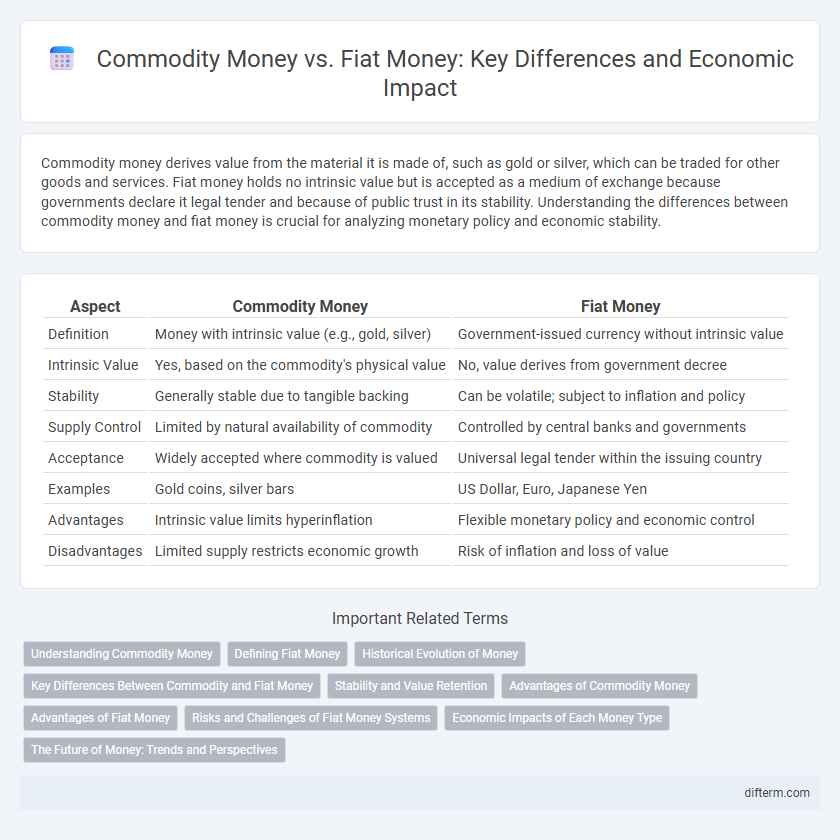 Commodity Money vs. Fiat Money: Key Differences and Economic Impact

Commodity money derives value from the material it is made of, such as gold or silver, which can be traded for other goods and services. Fiat money holds no intrinsic value but is accepted as a medium of exchange because governments declare it legal tender and because of public trust in its stability. Understanding the differences between commodity money and fiat money is crucial for analyzing monetary policy and economic stability.

| Aspect | Commodity Money | Fiat Money |
|---|---|---|
| Definition | Money with intrinsic value (e.g., gold, silver) | Government-issued currency without intrinsic value |
| Intrinsic Value | Yes, based on the commodity's physical value | No, value derives from government decree |
| Stability | Generally stable due to tangible backing | Can be volatile; subject to inflation and policy |
| Supply Control | Limited by natural availability of commodity | Controlled by central banks and governments |
| Acceptance | Widely accepted where commodity is valued | Universal legal tender within the issuing country |
| Examples | Gold coins, silver bars | US Dollar, Euro, Japanese Yen |
| Advantages | Intrinsic value limits hyperinflation | Flexible monetary policy and economic control |
| Disadvantages | Limited supply restricts economic growth | Risk of inflation and loss of value |

Important Related Terms

Understanding Commodity Money
Defining Fiat Money
Historical Evolution of Money
Key Differences Between Commodity and Fiat Money
Stability and Value Retention
Advantages of Commodity Money
Advantages of Fiat Money
Risks and Challenges of Fiat Money Systems
Economic Impacts of Each Money Type
The Future of Money: Trends and Perspectives

difterm.com