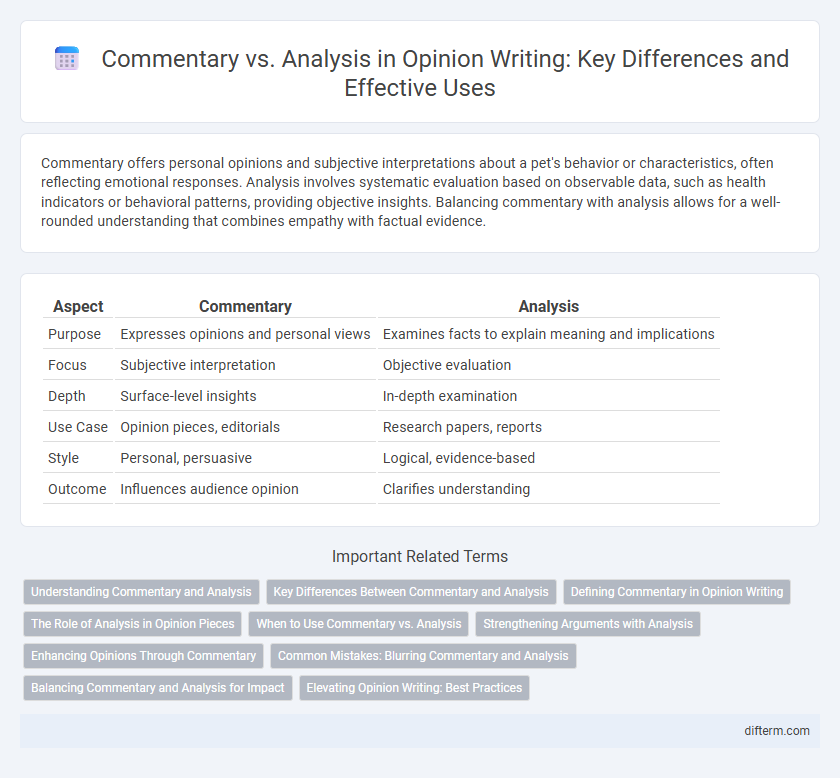 Commentary vs. Analysis in Opinion Writing: Key Differences and Effective Uses

Commentary offers personal opinions and subjective interpretations about a pet's behavior or characteristics, often reflecting emotional responses. Analysis involves systematic evaluation based on observable data, such as health indicators or behavioral patterns, providing objective insights. Balancing commentary with analysis allows for a well-rounded understanding that combines empathy with factual evidence.

| Aspect | Commentary | Analysis |
|---|---|---|
| Purpose | Expresses opinions and personal views | Examines facts to explain meaning and implications |
| Focus | Subjective interpretation | Objective evaluation |
| Depth | Surface-level insights | In-depth examination |
| Use Case | Opinion pieces, editorials | Research papers, reports |
| Style | Personal, persuasive | Logical, evidence-based |
| Outcome | Influences audience opinion | Clarifies understanding |

Important Related Terms

Understanding Commentary and Analysis
Key Differences Between Commentary and Analysis
Defining Commentary in Opinion Writing
The Role of Analysis in Opinion Pieces
When to Use Commentary vs. Analysis
Strengthening Arguments with Analysis
Enhancing Opinions Through Commentary
Common Mistakes: Blurring Commentary and Analysis
Balancing Commentary and Analysis for Impact
Elevating Opinion Writing: Best Practices

difterm.com