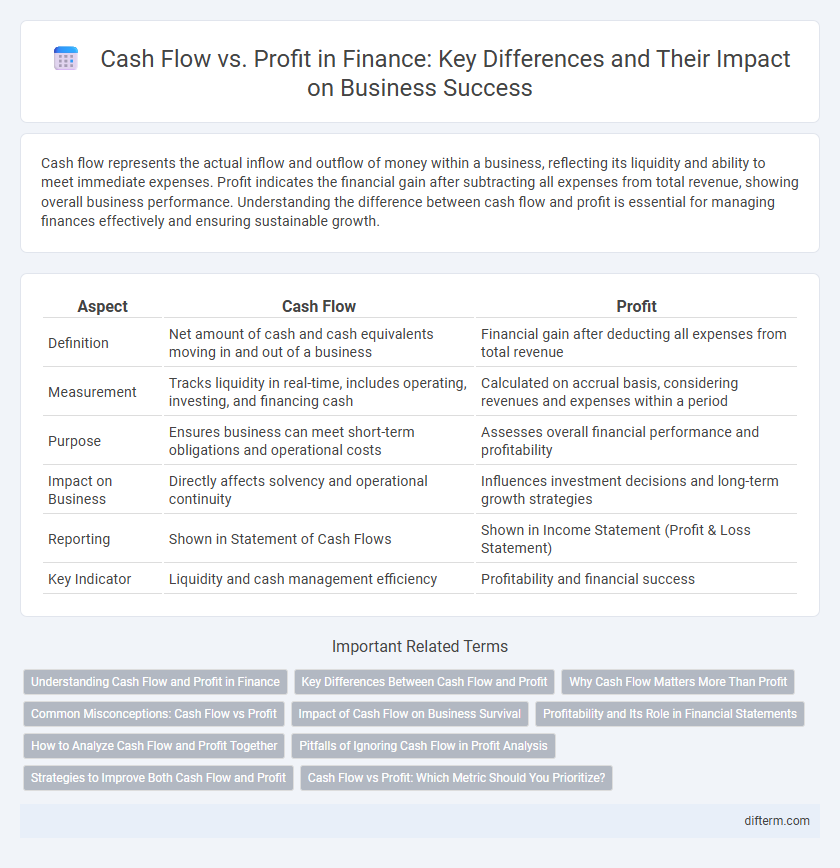 Cash Flow vs. Profit in Finance: Key Differences and Their Impact on Business Success

Cash flow represents the actual inflow and outflow of money within a business, reflecting its liquidity and ability to meet immediate expenses. Profit indicates the financial gain after subtracting all expenses from total revenue, showing overall business performance. Understanding the difference between cash flow and profit is essential for managing finances effectively and ensuring sustainable growth.

| Aspect | Cash Flow | Profit |
|---|---|---|
| Definition | Net amount of cash and cash equivalents moving in and out of a business | Financial gain after deducting all expenses from total revenue |
| Measurement | Tracks liquidity in real-time, includes operating, investing, and financing cash | Calculated on accrual basis, considering revenues and expenses within a period |
| Purpose | Ensures business can meet short-term obligations and operational costs | Assesses overall financial performance and profitability |
| Impact on Business | Directly affects solvency and operational continuity | Influences investment decisions and long-term growth strategies |
| Reporting | Shown in Statement of Cash Flows | Shown in Income Statement (Profit & Loss Statement) |
| Key Indicator | Liquidity and cash management efficiency | Profitability and financial success |

Important Related Terms

Understanding Cash Flow and Profit in Finance
Key Differences Between Cash Flow and Profit
Why Cash Flow Matters More Than Profit
Common Misconceptions: Cash Flow vs Profit
Impact of Cash Flow on Business Survival
Profitability and Its Role in Financial Statements
How to Analyze Cash Flow and Profit Together
Pitfalls of Ignoring Cash Flow in Profit Analysis
Strategies to Improve Both Cash Flow and Profit
Cash Flow vs Profit: Which Metric Should You Prioritize?

difterm.com