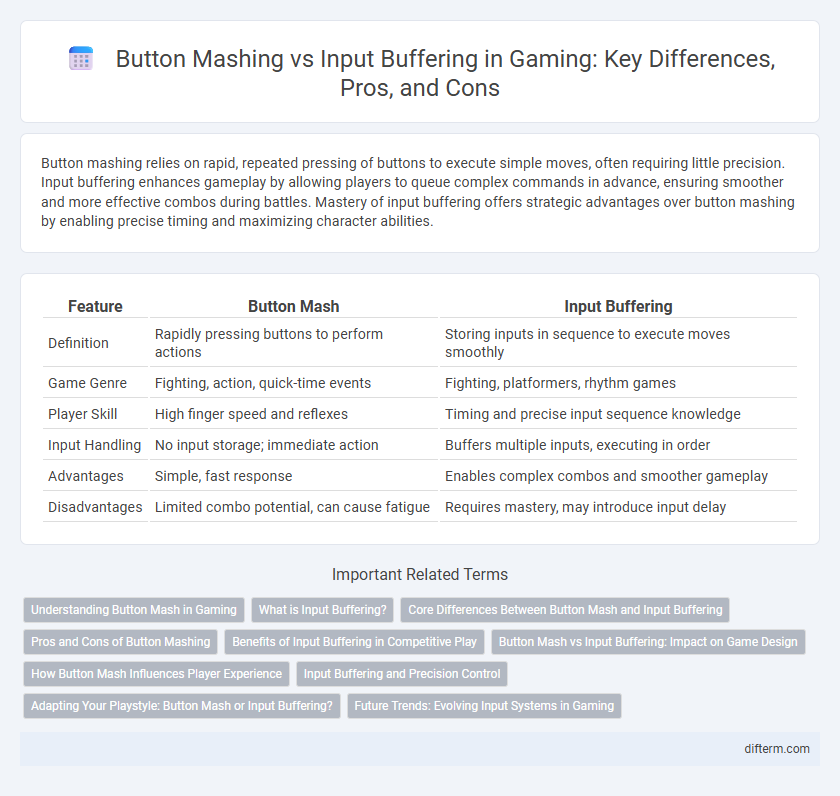 Button Mashing vs Input Buffering in Gaming: Key Differences, Pros, and Cons

Button mashing relies on rapid, repeated pressing of buttons to execute simple moves, often requiring little precision. Input buffering enhances gameplay by allowing players to queue complex commands in advance, ensuring smoother and more effective combos during battles. Mastery of input buffering offers strategic advantages over button mashing by enabling precise timing and maximizing character abilities.

| Feature | Button Mash | Input Buffering |
|---|---|---|
| Definition | Rapidly pressing buttons to perform actions | Storing inputs in sequence to execute moves smoothly |
| Game Genre | Fighting, action, quick-time events | Fighting, platformers, rhythm games |
| Player Skill | High finger speed and reflexes | Timing and precise input sequence knowledge |
| Input Handling | No input storage; immediate action | Buffers multiple inputs, executing in order |
| Advantages | Simple, fast response | Enables complex combos and smoother gameplay |
| Disadvantages | Limited combo potential, can cause fatigue | Requires mastery, may introduce input delay |

Important Related Terms

Understanding Button Mash in Gaming
What is Input Buffering?
Core Differences Between Button Mash and Input Buffering
Pros and Cons of Button Mashing
Benefits of Input Buffering in Competitive Play
Button Mash vs Input Buffering: Impact on Game Design
How Button Mash Influences Player Experience
Input Buffering and Precision Control
Adapting Your Playstyle: Button Mash or Input Buffering?
Future Trends: Evolving Input Systems in Gaming

difterm.com