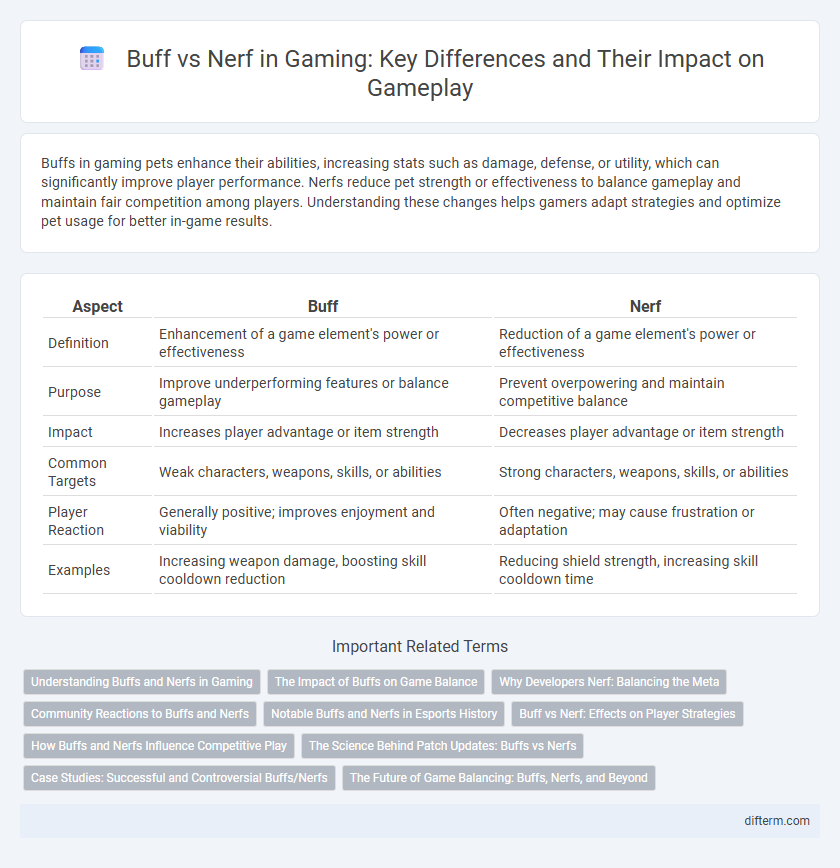 Buff vs Nerf in Gaming: Key Differences and Their Impact on Gameplay

Buffs in gaming pets enhance their abilities, increasing stats such as damage, defense, or utility, which can significantly improve player performance. Nerfs reduce pet strength or effectiveness to balance gameplay and maintain fair competition among players. Understanding these changes helps gamers adapt strategies and optimize pet usage for better in-game results.

| Aspect | Buff | Nerf |
|---|---|---|
| Definition | Enhancement of a game element's power or effectiveness | Reduction of a game element's power or effectiveness |
| Purpose | Improve underperforming features or balance gameplay | Prevent overpowering and maintain competitive balance |
| Impact | Increases player advantage or item strength | Decreases player advantage or item strength |
| Common Targets | Weak characters, weapons, skills, or abilities | Strong characters, weapons, skills, or abilities |
| Player Reaction | Generally positive; improves enjoyment and viability | Often negative; may cause frustration or adaptation |
| Examples | Increasing weapon damage, boosting skill cooldown reduction | Reducing shield strength, increasing skill cooldown time |

Important Related Terms

Understanding Buffs and Nerfs in Gaming
The Impact of Buffs on Game Balance
Why Developers Nerf: Balancing the Meta
Community Reactions to Buffs and Nerfs
Notable Buffs and Nerfs in Esports History
Buff vs Nerf: Effects on Player Strategies
How Buffs and Nerfs Influence Competitive Play
The Science Behind Patch Updates: Buffs vs Nerfs
Case Studies: Successful and Controversial Buffs/Nerfs
The Future of Game Balancing: Buffs, Nerfs, and Beyond

difterm.com