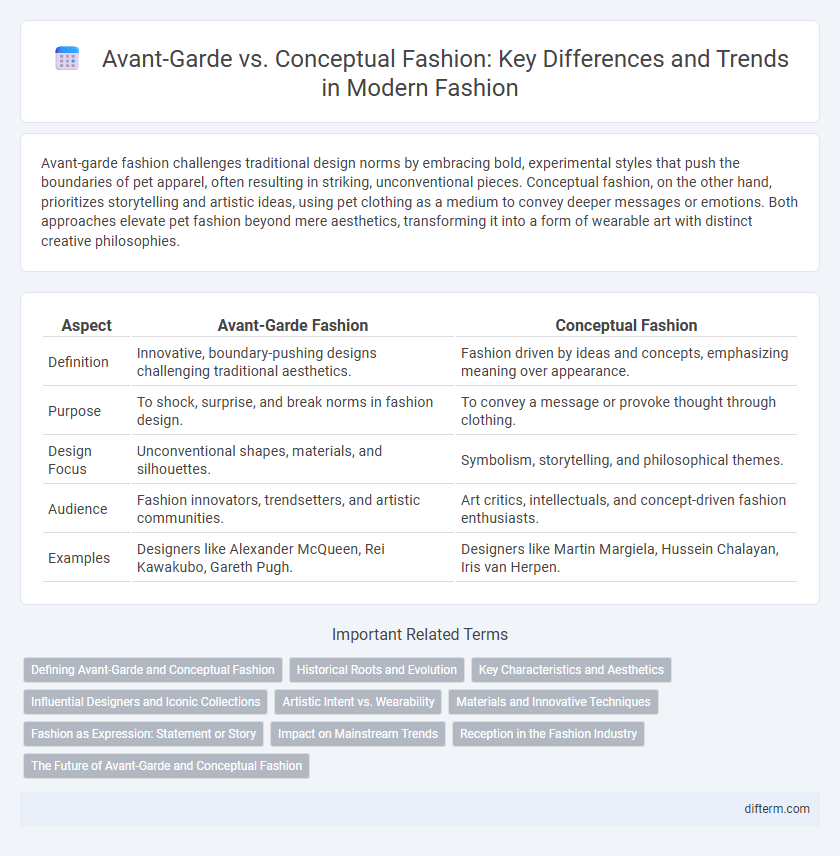 Avant-Garde vs. Conceptual Fashion: Key Differences and Trends in Modern Fashion

Avant-garde fashion challenges traditional design norms by embracing bold, experimental styles that push the boundaries of pet apparel, often resulting in striking, unconventional pieces. Conceptual fashion, on the other hand, prioritizes storytelling and artistic ideas, using pet clothing as a medium to convey deeper messages or emotions. Both approaches elevate pet fashion beyond mere aesthetics, transforming it into a form of wearable art with distinct creative philosophies.

| Aspect | Avant-Garde Fashion | Conceptual Fashion |
|---|---|---|
| Definition | Innovative, boundary-pushing designs challenging traditional aesthetics. | Fashion driven by ideas and concepts, emphasizing meaning over appearance. |
| Purpose | To shock, surprise, and break norms in fashion design. | To convey a message or provoke thought through clothing. |
| Design Focus | Unconventional shapes, materials, and silhouettes. | Symbolism, storytelling, and philosophical themes. |
| Audience | Fashion innovators, trendsetters, and artistic communities. | Art critics, intellectuals, and concept-driven fashion enthusiasts. |
| Examples | Designers like Alexander McQueen, Rei Kawakubo, Gareth Pugh. | Designers like Martin Margiela, Hussein Chalayan, Iris van Herpen. |

Important Related Terms

Defining Avant-Garde and Conceptual Fashion
Historical Roots and Evolution
Key Characteristics and Aesthetics
Influential Designers and Iconic Collections
Artistic Intent vs. Wearability
Materials and Innovative Techniques
Fashion as Expression: Statement or Story
Impact on Mainstream Trends
Reception in the Fashion Industry
The Future of Avant-Garde and Conceptual Fashion

difterm.com