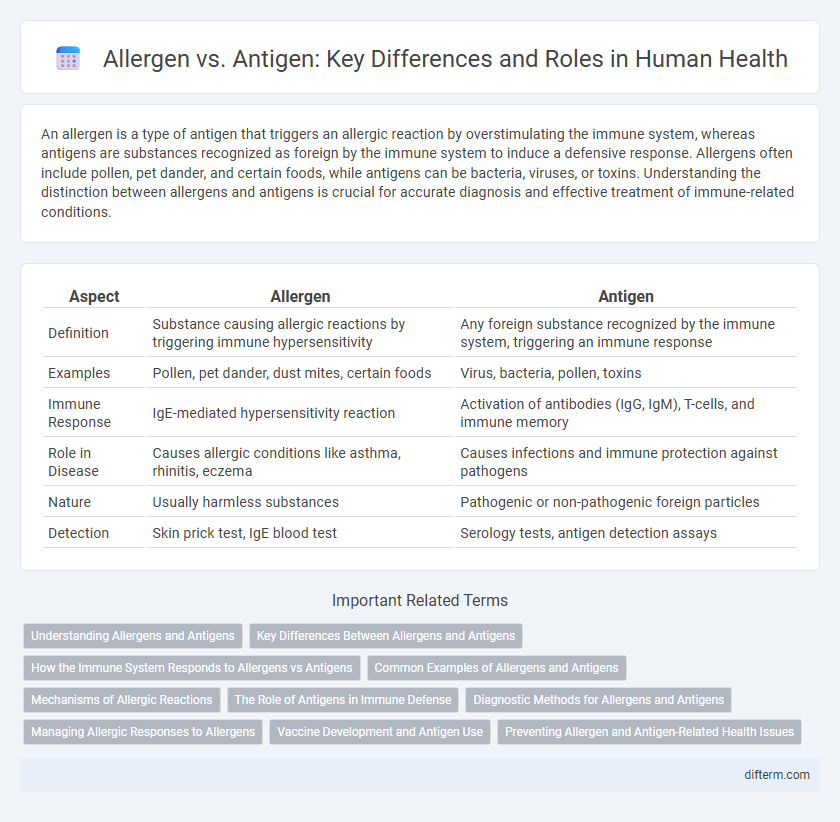 Allergen vs. Antigen: Key Differences and Roles in Human Health

An allergen is a type of antigen that triggers an allergic reaction by overstimulating the immune system, whereas antigens are substances recognized as foreign by the immune system to induce a defensive response. Allergens often include pollen, pet dander, and certain foods, while antigens can be bacteria, viruses, or toxins. Understanding the distinction between allergens and antigens is crucial for accurate diagnosis and effective treatment of immune-related conditions.

| Aspect | Allergen | Antigen |
|---|---|---|
| Definition | Substance causing allergic reactions by triggering immune hypersensitivity | Any foreign substance recognized by the immune system, triggering an immune response |
| Examples | Pollen, pet dander, dust mites, certain foods | Virus, bacteria, pollen, toxins |
| Immune Response | IgE-mediated hypersensitivity reaction | Activation of antibodies (IgG, IgM), T-cells, and immune memory |
| Role in Disease | Causes allergic conditions like asthma, rhinitis, eczema | Causes infections and immune protection against pathogens |
| Nature | Usually harmless substances | Pathogenic or non-pathogenic foreign particles |
| Detection | Skin prick test, IgE blood test | Serology tests, antigen detection assays |

Important Related Terms

Understanding Allergens and Antigens
Key Differences Between Allergens and Antigens
How the Immune System Responds to Allergens vs Antigens
Common Examples of Allergens and Antigens
Mechanisms of Allergic Reactions
The Role of Antigens in Immune Defense
Diagnostic Methods for Allergens and Antigens
Managing Allergic Responses to Allergens
Vaccine Development and Antigen Use
Preventing Allergen and Antigen-Related Health Issues

difterm.com