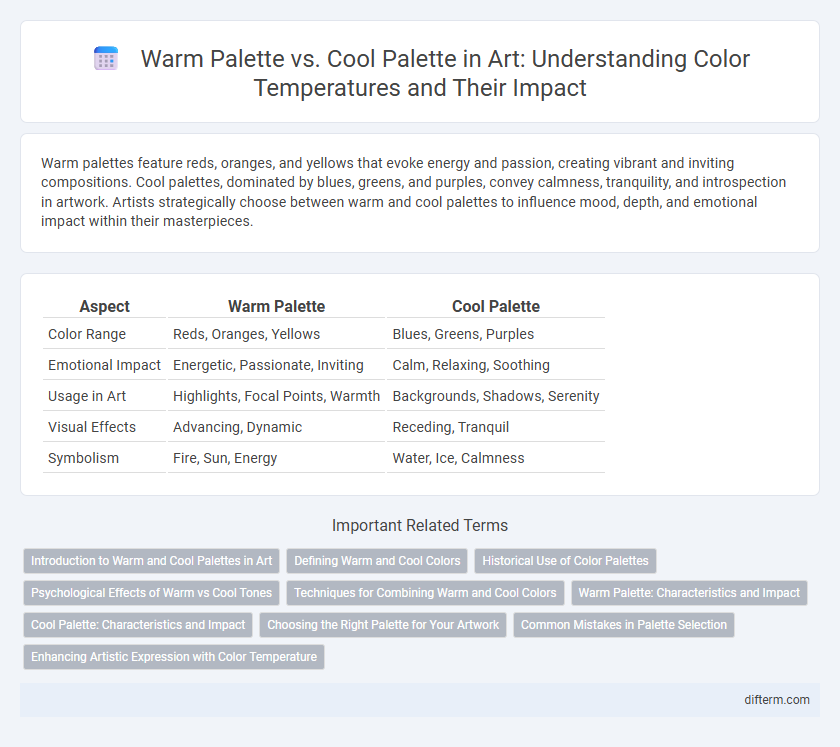 Warm Palette vs. Cool Palette in Art: Understanding Color Temperatures and Their Impact

Warm palettes feature reds, oranges, and yellows that evoke energy and passion, creating vibrant and inviting compositions. Cool palettes, dominated by blues, greens, and purples, convey calmness, tranquility, and introspection in artwork. Artists strategically choose between warm and cool palettes to influence mood, depth, and emotional impact within their masterpieces.

| Aspect | Warm Palette | Cool Palette |
|---|---|---|
| Color Range | Reds, Oranges, Yellows | Blues, Greens, Purples |
| Emotional Impact | Energetic, Passionate, Inviting | Calm, Relaxing, Soothing |
| Usage in Art | Highlights, Focal Points, Warmth | Backgrounds, Shadows, Serenity |
| Visual Effects | Advancing, Dynamic | Receding, Tranquil |
| Symbolism | Fire, Sun, Energy | Water, Ice, Calmness |

Important Related Terms

Introduction to Warm and Cool Palettes in Art
Defining Warm and Cool Colors
Historical Use of Color Palettes
Psychological Effects of Warm vs Cool Tones
Techniques for Combining Warm and Cool Colors
Warm Palette: Characteristics and Impact
Cool Palette: Characteristics and Impact
Choosing the Right Palette for Your Artwork
Common Mistakes in Palette Selection
Enhancing Artistic Expression with Color Temperature

difterm.com