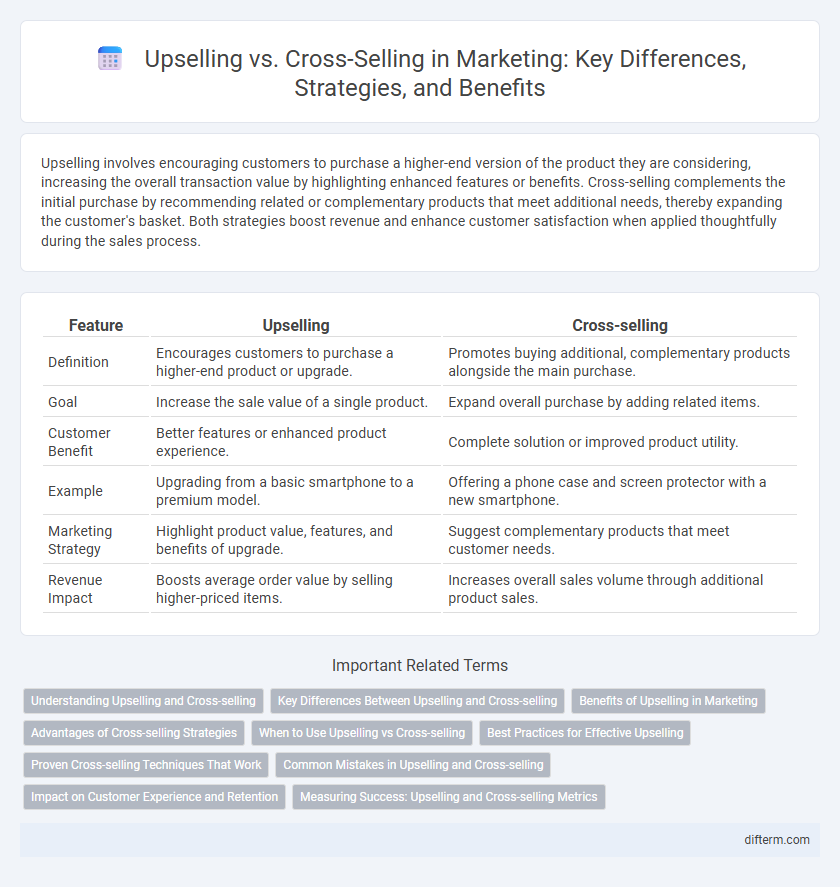 Upselling vs. Cross-Selling in Marketing: Key Differences, Strategies, and Benefits

Upselling involves encouraging customers to purchase a higher-end version of the product they are considering, increasing the overall transaction value by highlighting enhanced features or benefits. Cross-selling complements the initial purchase by recommending related or complementary products that meet additional needs, thereby expanding the customer's basket. Both strategies boost revenue and enhance customer satisfaction when applied thoughtfully during the sales process.

| Feature | Upselling | Cross-selling |
|---|---|---|
| Definition | Encourages customers to purchase a higher-end product or upgrade. | Promotes buying additional, complementary products alongside the main purchase. |
| Goal | Increase the sale value of a single product. | Expand overall purchase by adding related items. |
| Customer Benefit | Better features or enhanced product experience. | Complete solution or improved product utility. |
| Example | Upgrading from a basic smartphone to a premium model. | Offering a phone case and screen protector with a new smartphone. |
| Marketing Strategy | Highlight product value, features, and benefits of upgrade. | Suggest complementary products that meet customer needs. |
| Revenue Impact | Boosts average order value by selling higher-priced items. | Increases overall sales volume through additional product sales. |

Important Related Terms

Understanding Upselling and Cross-selling
Key Differences Between Upselling and Cross-selling
Benefits of Upselling in Marketing
Advantages of Cross-selling Strategies
When to Use Upselling vs Cross-selling
Best Practices for Effective Upselling
Proven Cross-selling Techniques That Work
Common Mistakes in Upselling and Cross-selling
Impact on Customer Experience and Retention
Measuring Success: Upselling and Cross-selling Metrics

difterm.com