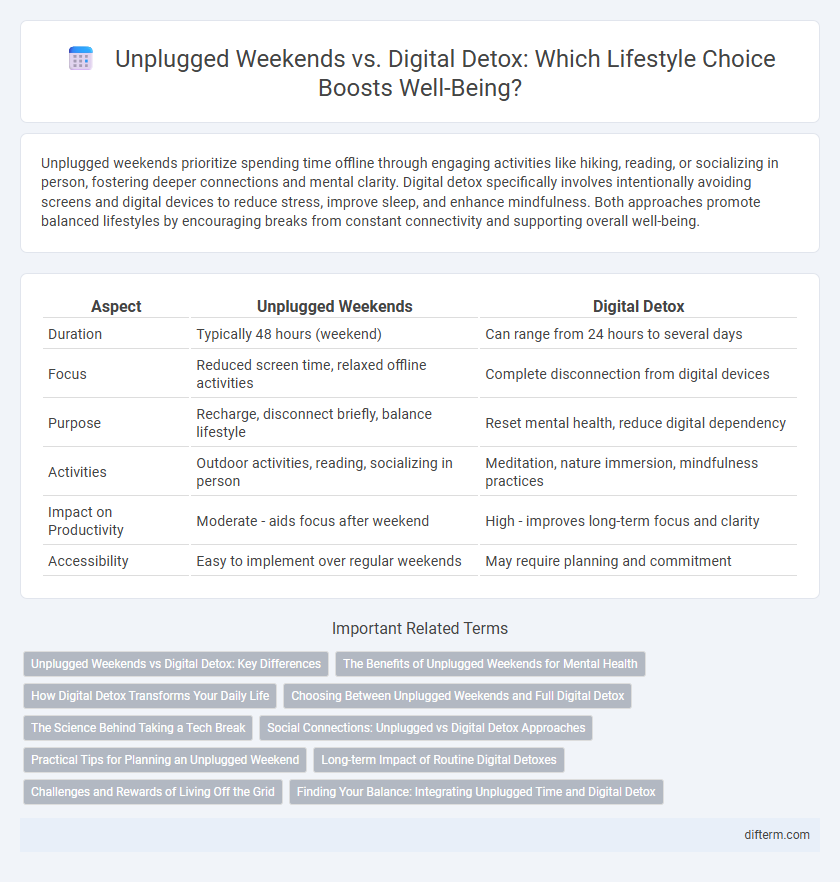 Unplugged Weekends vs. Digital Detox: Which Lifestyle Choice Boosts Well-Being?

Unplugged weekends prioritize spending time offline through engaging activities like hiking, reading, or socializing in person, fostering deeper connections and mental clarity. Digital detox specifically involves intentionally avoiding screens and digital devices to reduce stress, improve sleep, and enhance mindfulness. Both approaches promote balanced lifestyles by encouraging breaks from constant connectivity and supporting overall well-being.

| Aspect | Unplugged Weekends | Digital Detox |
|---|---|---|
| Duration | Typically 48 hours (weekend) | Can range from 24 hours to several days |
| Focus | Reduced screen time, relaxed offline activities | Complete disconnection from digital devices |
| Purpose | Recharge, disconnect briefly, balance lifestyle | Reset mental health, reduce digital dependency |
| Activities | Outdoor activities, reading, socializing in person | Meditation, nature immersion, mindfulness practices |
| Impact on Productivity | Moderate - aids focus after weekend | High - improves long-term focus and clarity |
| Accessibility | Easy to implement over regular weekends | May require planning and commitment |

Important Related Terms

Unplugged Weekends vs Digital Detox: Key Differences
The Benefits of Unplugged Weekends for Mental Health
How Digital Detox Transforms Your Daily Life
Choosing Between Unplugged Weekends and Full Digital Detox
The Science Behind Taking a Tech Break
Social Connections: Unplugged vs Digital Detox Approaches
Practical Tips for Planning an Unplugged Weekend
Long-term Impact of Routine Digital Detoxes
Challenges and Rewards of Living Off the Grid
Finding Your Balance: Integrating Unplugged Time and Digital Detox

difterm.com