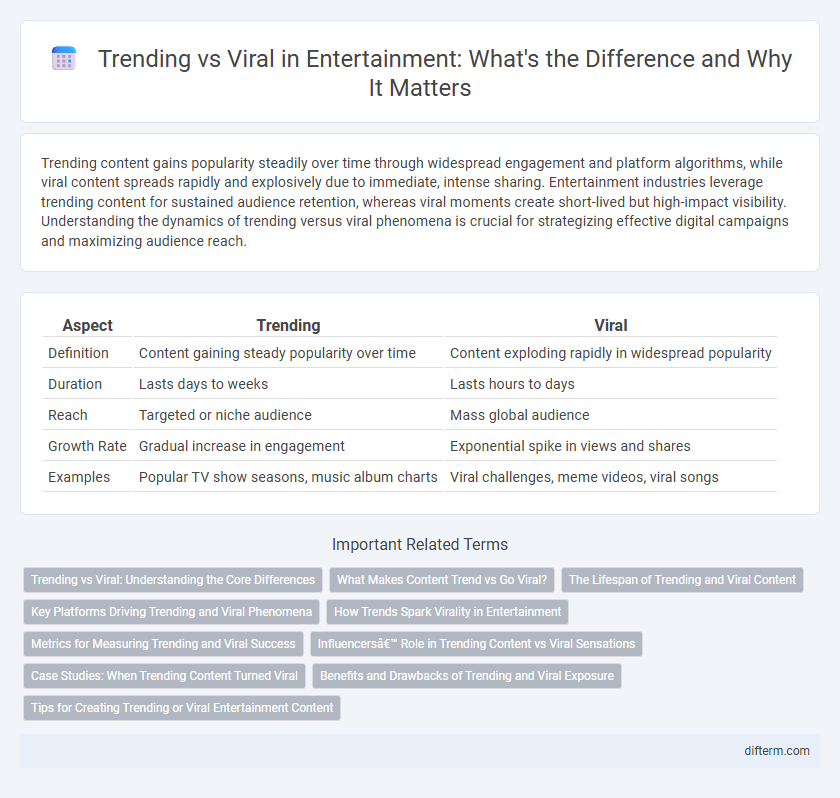 Trending vs Viral in Entertainment: What's the Difference and Why It Matters

Trending content gains popularity steadily over time through widespread engagement and platform algorithms, while viral content spreads rapidly and explosively due to immediate, intense sharing. Entertainment industries leverage trending content for sustained audience retention, whereas viral moments create short-lived but high-impact visibility. Understanding the dynamics of trending versus viral phenomena is crucial for strategizing effective digital campaigns and maximizing audience reach.

| Aspect | Trending | Viral |
|---|---|---|
| Definition | Content gaining steady popularity over time | Content exploding rapidly in widespread popularity |
| Duration | Lasts days to weeks | Lasts hours to days |
| Reach | Targeted or niche audience | Mass global audience |
| Growth Rate | Gradual increase in engagement | Exponential spike in views and shares |
| Examples | Popular TV show seasons, music album charts | Viral challenges, meme videos, viral songs |

Important Related Terms

Trending vs Viral: Understanding the Core Differences

What Makes Content Trend vs Go Viral?

The Lifespan of Trending and Viral Content

Key Platforms Driving Trending and Viral Phenomena

How Trends Spark Virality in Entertainment

Metrics for Measuring Trending and Viral Success

Influencersâ€™ Role in Trending Content vs Viral Sensations

Case Studies: When Trending Content Turned Viral

Benefits and Drawbacks of Trending and Viral Exposure

Tips for Creating Trending or Viral Entertainment Content

difterm.com