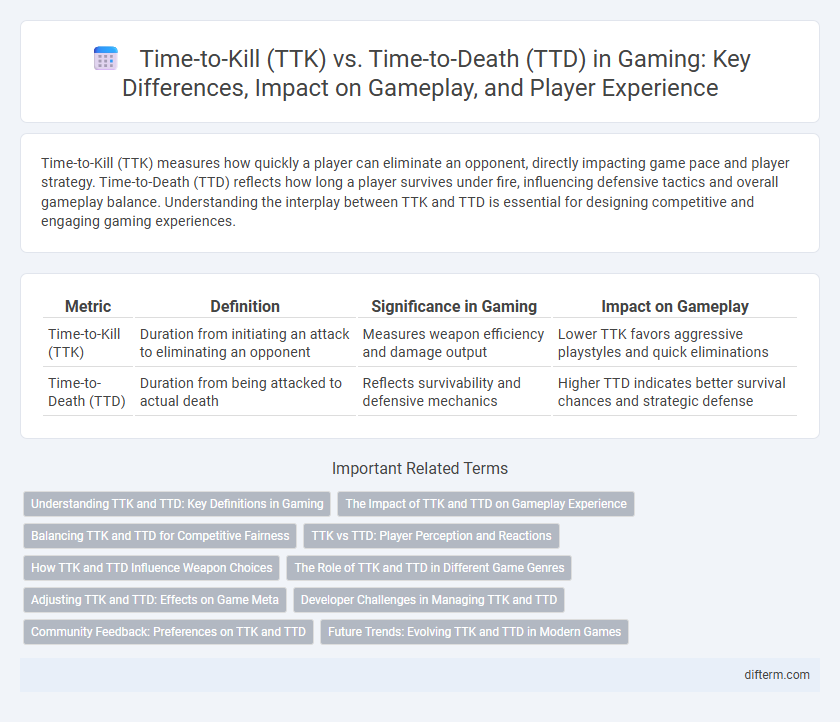 Time-to-Kill (TTK) vs. Time-to-Death (TTD) in Gaming: Key Differences, Impact on Gameplay, and Player Experience

Time-to-Kill (TTK) measures how quickly a player can eliminate an opponent, directly impacting game pace and player strategy. Time-to-Death (TTD) reflects how long a player survives under fire, influencing defensive tactics and overall gameplay balance. Understanding the interplay between TTK and TTD is essential for designing competitive and engaging gaming experiences.

| Metric | Definition | Significance in Gaming | Impact on Gameplay |
|---|---|---|---|
| Time-to-Kill (TTK) | Duration from initiating an attack to eliminating an opponent | Measures weapon efficiency and damage output | Lower TTK favors aggressive playstyles and quick eliminations |
| Time-to-Death (TTD) | Duration from being attacked to actual death | Reflects survivability and defensive mechanics | Higher TTD indicates better survival chances and strategic defense |

Important Related Terms

Understanding TTK and TTD: Key Definitions in Gaming
The Impact of TTK and TTD on Gameplay Experience
Balancing TTK and TTD for Competitive Fairness
TTK vs TTD: Player Perception and Reactions
How TTK and TTD Influence Weapon Choices
The Role of TTK and TTD in Different Game Genres
Adjusting TTK and TTD: Effects on Game Meta
Developer Challenges in Managing TTK and TTD
Community Feedback: Preferences on TTK and TTD
Future Trends: Evolving TTK and TTD in Modern Games

difterm.com