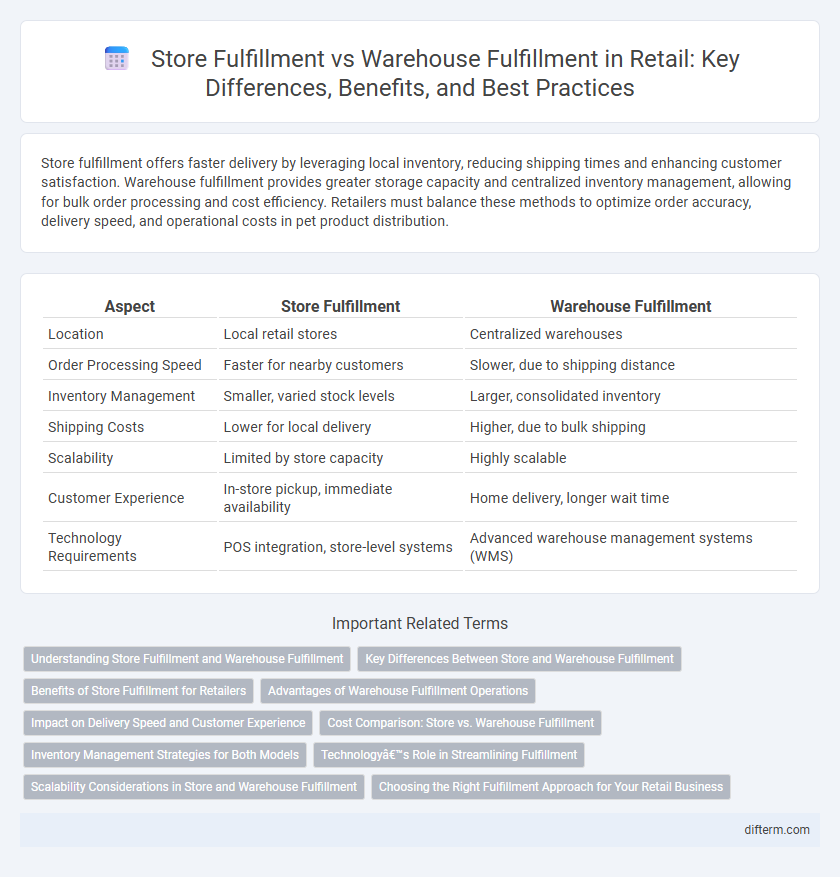 Store Fulfillment vs Warehouse Fulfillment in Retail: Key Differences, Benefits, and Best Practices

Store fulfillment offers faster delivery by leveraging local inventory, reducing shipping times and enhancing customer satisfaction. Warehouse fulfillment provides greater storage capacity and centralized inventory management, allowing for bulk order processing and cost efficiency. Retailers must balance these methods to optimize order accuracy, delivery speed, and operational costs in pet product distribution.

| Aspect | Store Fulfillment | Warehouse Fulfillment |
|---|---|---|
| Location | Local retail stores | Centralized warehouses |
| Order Processing Speed | Faster for nearby customers | Slower, due to shipping distance |
| Inventory Management | Smaller, varied stock levels | Larger, consolidated inventory |
| Shipping Costs | Lower for local delivery | Higher, due to bulk shipping |
| Scalability | Limited by store capacity | Highly scalable |
| Customer Experience | In-store pickup, immediate availability | Home delivery, longer wait time |
| Technology Requirements | POS integration, store-level systems | Advanced warehouse management systems (WMS) |

Important Related Terms

Understanding Store Fulfillment and Warehouse Fulfillment
Key Differences Between Store and Warehouse Fulfillment
Benefits of Store Fulfillment for Retailers
Advantages of Warehouse Fulfillment Operations
Impact on Delivery Speed and Customer Experience
Cost Comparison: Store vs. Warehouse Fulfillment
Inventory Management Strategies for Both Models
Technologyâ€™s Role in Streamlining Fulfillment
Scalability Considerations in Store and Warehouse Fulfillment
Choosing the Right Fulfillment Approach for Your Retail Business

difterm.com