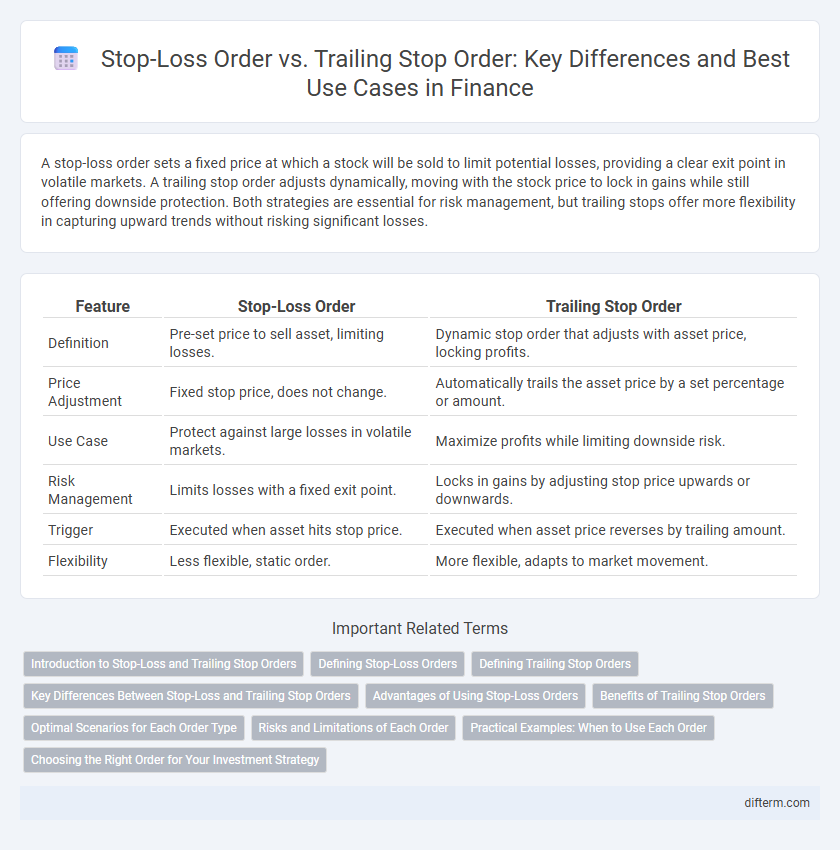 Stop-Loss Order vs. Trailing Stop Order: Key Differences and Best Use Cases in Finance

A stop-loss order sets a fixed price at which a stock will be sold to limit potential losses, providing a clear exit point in volatile markets. A trailing stop order adjusts dynamically, moving with the stock price to lock in gains while still offering downside protection. Both strategies are essential for risk management, but trailing stops offer more flexibility in capturing upward trends without risking significant losses.

| Feature | Stop-Loss Order | Trailing Stop Order |
|---|---|---|
| Definition | Pre-set price to sell asset, limiting losses. | Dynamic stop order that adjusts with asset price, locking profits. |
| Price Adjustment | Fixed stop price, does not change. | Automatically trails the asset price by a set percentage or amount. |
| Use Case | Protect against large losses in volatile markets. | Maximize profits while limiting downside risk. |
| Risk Management | Limits losses with a fixed exit point. | Locks in gains by adjusting stop price upwards or downwards. |
| Trigger | Executed when asset hits stop price. | Executed when asset price reverses by trailing amount. |
| Flexibility | Less flexible, static order. | More flexible, adapts to market movement. |

Important Related Terms

Introduction to Stop-Loss and Trailing Stop Orders
Defining Stop-Loss Orders
Defining Trailing Stop Orders
Key Differences Between Stop-Loss and Trailing Stop Orders
Advantages of Using Stop-Loss Orders
Benefits of Trailing Stop Orders
Optimal Scenarios for Each Order Type
Risks and Limitations of Each Order
Practical Examples: When to Use Each Order
Choosing the Right Order for Your Investment Strategy

difterm.com