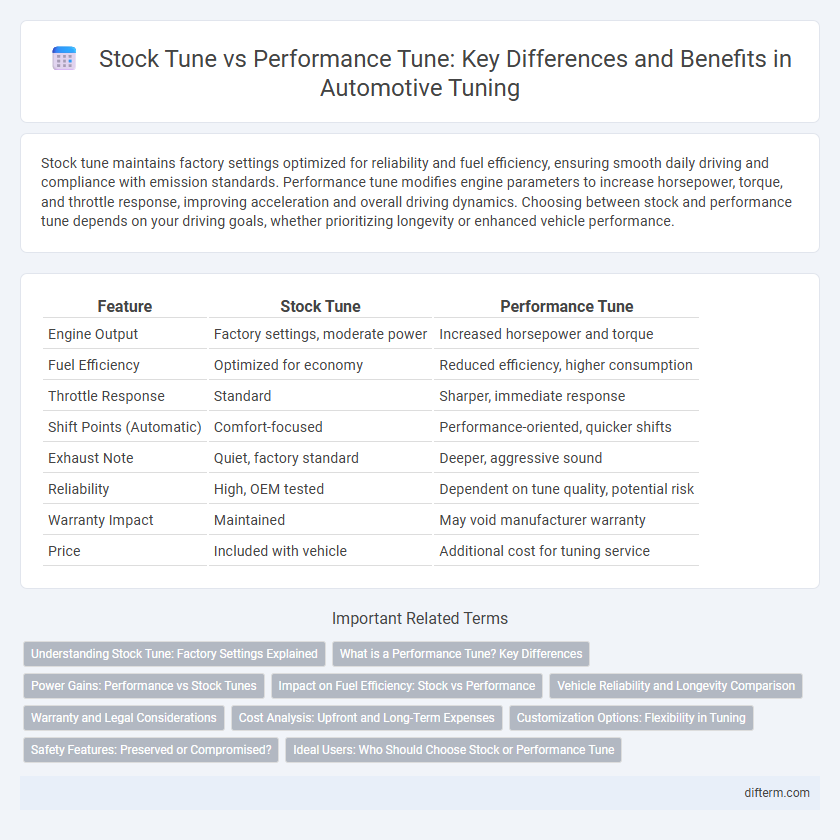 Stock Tune vs Performance Tune: Key Differences and Benefits in Automotive Tuning

Stock tune maintains factory settings optimized for reliability and fuel efficiency, ensuring smooth daily driving and compliance with emission standards. Performance tune modifies engine parameters to increase horsepower, torque, and throttle response, improving acceleration and overall driving dynamics. Choosing between stock and performance tune depends on your driving goals, whether prioritizing longevity or enhanced vehicle performance.

| Feature | Stock Tune | Performance Tune |
|---|---|---|
| Engine Output | Factory settings, moderate power | Increased horsepower and torque |
| Fuel Efficiency | Optimized for economy | Reduced efficiency, higher consumption |
| Throttle Response | Standard | Sharper, immediate response |
| Shift Points (Automatic) | Comfort-focused | Performance-oriented, quicker shifts |
| Exhaust Note | Quiet, factory standard | Deeper, aggressive sound |
| Reliability | High, OEM tested | Dependent on tune quality, potential risk |
| Warranty Impact | Maintained | May void manufacturer warranty |
| Price | Included with vehicle | Additional cost for tuning service |

Important Related Terms

Understanding Stock Tune: Factory Settings Explained
What is a Performance Tune? Key Differences
Power Gains: Performance vs Stock Tunes
Impact on Fuel Efficiency: Stock vs Performance
Vehicle Reliability and Longevity Comparison
Warranty and Legal Considerations
Cost Analysis: Upfront and Long-Term Expenses
Customization Options: Flexibility in Tuning
Safety Features: Preserved or Compromised?
Ideal Users: Who Should Choose Stock or Performance Tune

difterm.com