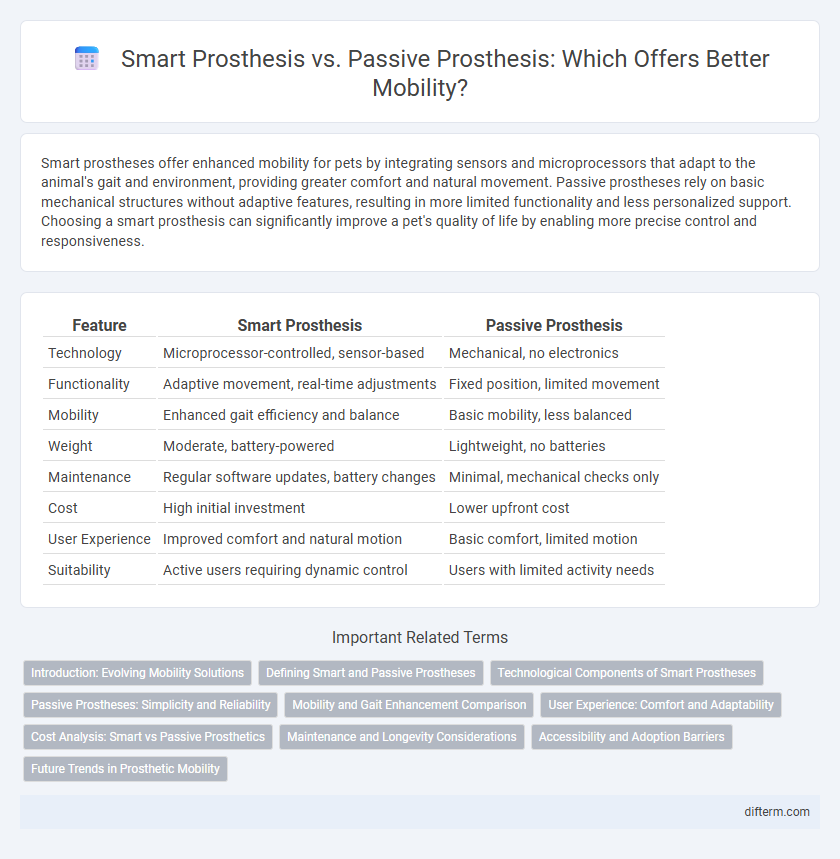 Smart Prosthesis vs. Passive Prosthesis: Which Offers Better Mobility?

Smart prostheses offer enhanced mobility for pets by integrating sensors and microprocessors that adapt to the animal's gait and environment, providing greater comfort and natural movement. Passive prostheses rely on basic mechanical structures without adaptive features, resulting in more limited functionality and less personalized support. Choosing a smart prosthesis can significantly improve a pet's quality of life by enabling more precise control and responsiveness.

| Feature | Smart Prosthesis | Passive Prosthesis |
|---|---|---|
| Technology | Microprocessor-controlled, sensor-based | Mechanical, no electronics |
| Functionality | Adaptive movement, real-time adjustments | Fixed position, limited movement |
| Mobility | Enhanced gait efficiency and balance | Basic mobility, less balanced |
| Weight | Moderate, battery-powered | Lightweight, no batteries |
| Maintenance | Regular software updates, battery changes | Minimal, mechanical checks only |
| Cost | High initial investment | Lower upfront cost |
| User Experience | Improved comfort and natural motion | Basic comfort, limited motion |
| Suitability | Active users requiring dynamic control | Users with limited activity needs |

Important Related Terms

Introduction: Evolving Mobility Solutions
Defining Smart and Passive Prostheses
Technological Components of Smart Prostheses
Passive Prostheses: Simplicity and Reliability
Mobility and Gait Enhancement Comparison
User Experience: Comfort and Adaptability
Cost Analysis: Smart vs Passive Prosthetics
Maintenance and Longevity Considerations
Accessibility and Adoption Barriers
Future Trends in Prosthetic Mobility

difterm.com