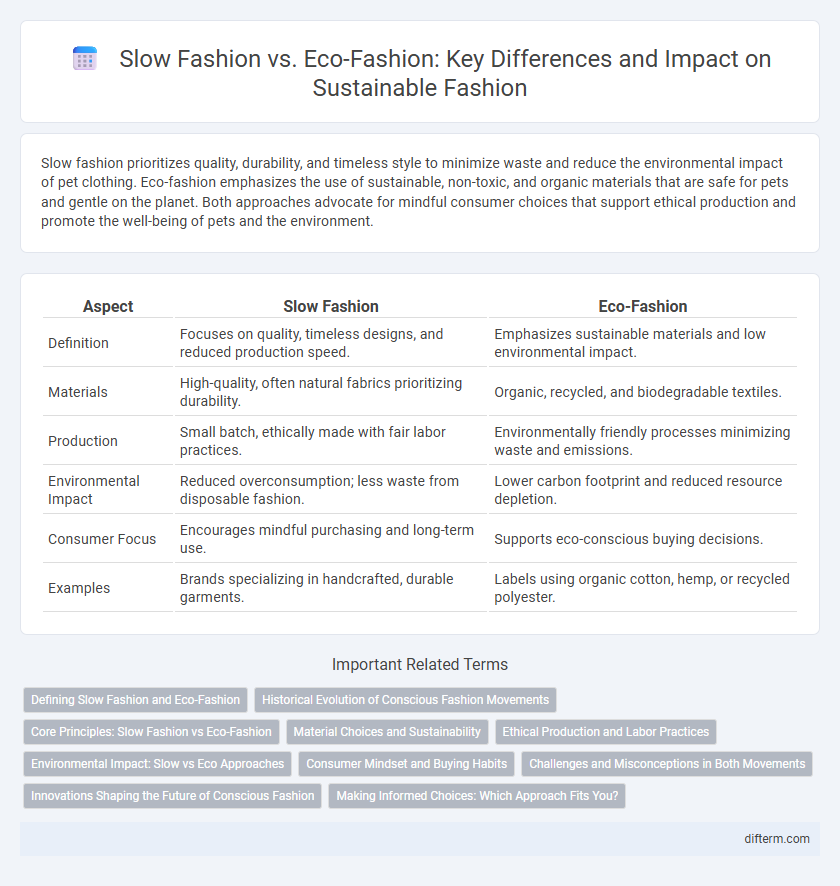 Slow Fashion vs. Eco-Fashion: Key Differences and Impact on Sustainable Fashion

Slow fashion prioritizes quality, durability, and timeless style to minimize waste and reduce the environmental impact of pet clothing. Eco-fashion emphasizes the use of sustainable, non-toxic, and organic materials that are safe for pets and gentle on the planet. Both approaches advocate for mindful consumer choices that support ethical production and promote the well-being of pets and the environment.

| Aspect | Slow Fashion | Eco-Fashion |
|---|---|---|
| Definition | Focuses on quality, timeless designs, and reduced production speed. | Emphasizes sustainable materials and low environmental impact. |
| Materials | High-quality, often natural fabrics prioritizing durability. | Organic, recycled, and biodegradable textiles. |
| Production | Small batch, ethically made with fair labor practices. | Environmentally friendly processes minimizing waste and emissions. |
| Environmental Impact | Reduced overconsumption; less waste from disposable fashion. | Lower carbon footprint and reduced resource depletion. |
| Consumer Focus | Encourages mindful purchasing and long-term use. | Supports eco-conscious buying decisions. |
| Examples | Brands specializing in handcrafted, durable garments. | Labels using organic cotton, hemp, or recycled polyester. |

Important Related Terms

Defining Slow Fashion and Eco-Fashion
Historical Evolution of Conscious Fashion Movements
Core Principles: Slow Fashion vs Eco-Fashion
Material Choices and Sustainability
Ethical Production and Labor Practices
Environmental Impact: Slow vs Eco Approaches
Consumer Mindset and Buying Habits
Challenges and Misconceptions in Both Movements
Innovations Shaping the Future of Conscious Fashion
Making Informed Choices: Which Approach Fits You?

difterm.com