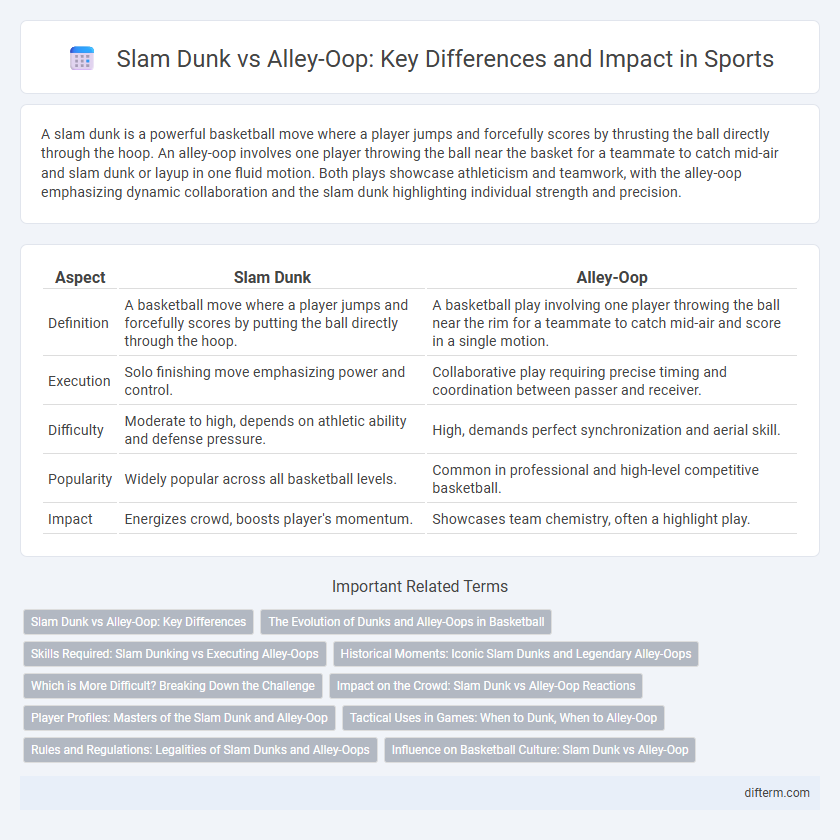 Slam Dunk vs Alley-Oop: Key Differences and Impact in Sports

A slam dunk is a powerful basketball move where a player jumps and forcefully scores by thrusting the ball directly through the hoop. An alley-oop involves one player throwing the ball near the basket for a teammate to catch mid-air and slam dunk or layup in one fluid motion. Both plays showcase athleticism and teamwork, with the alley-oop emphasizing dynamic collaboration and the slam dunk highlighting individual strength and precision.

| Aspect | Slam Dunk | Alley-Oop |
|---|---|---|
| Definition | A basketball move where a player jumps and forcefully scores by putting the ball directly through the hoop. | A basketball play involving one player throwing the ball near the rim for a teammate to catch mid-air and score in a single motion. |
| Execution | Solo finishing move emphasizing power and control. | Collaborative play requiring precise timing and coordination between passer and receiver. |
| Difficulty | Moderate to high, depends on athletic ability and defense pressure. | High, demands perfect synchronization and aerial skill. |
| Popularity | Widely popular across all basketball levels. | Common in professional and high-level competitive basketball. |
| Impact | Energizes crowd, boosts player's momentum. | Showcases team chemistry, often a highlight play. |

Important Related Terms

Slam Dunk vs Alley-Oop: Key Differences
The Evolution of Dunks and Alley-Oops in Basketball
Skills Required: Slam Dunking vs Executing Alley-Oops
Historical Moments: Iconic Slam Dunks and Legendary Alley-Oops
Which is More Difficult? Breaking Down the Challenge
Impact on the Crowd: Slam Dunk vs Alley-Oop Reactions
Player Profiles: Masters of the Slam Dunk and Alley-Oop
Tactical Uses in Games: When to Dunk, When to Alley-Oop
Rules and Regulations: Legalities of Slam Dunks and Alley-Oops
Influence on Basketball Culture: Slam Dunk vs Alley-Oop

difterm.com