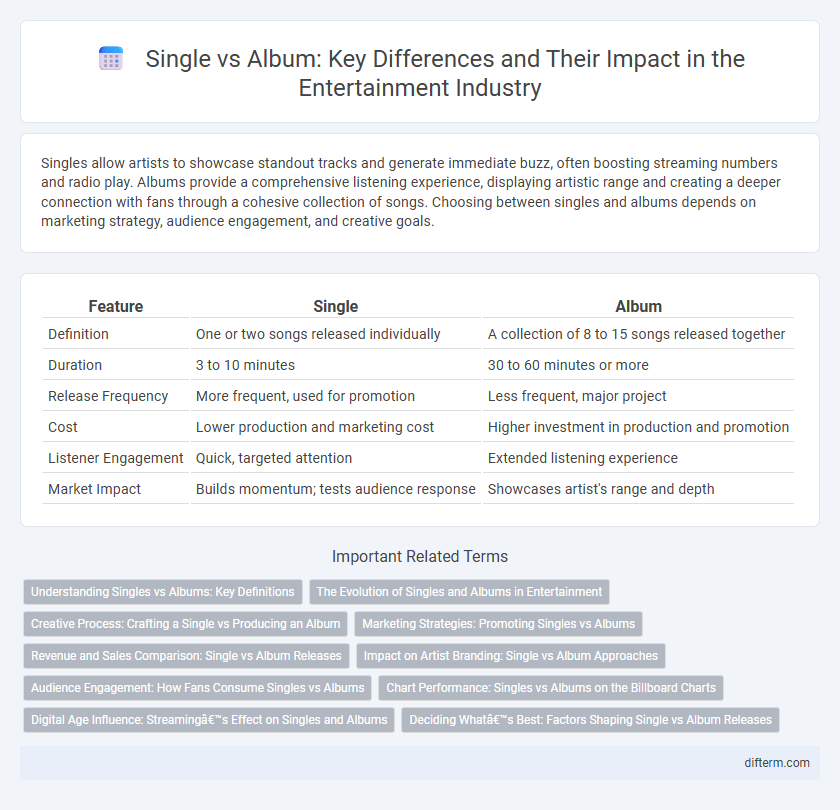 Single vs Album: Key Differences and Their Impact in the Entertainment Industry

Singles allow artists to showcase standout tracks and generate immediate buzz, often boosting streaming numbers and radio play. Albums provide a comprehensive listening experience, displaying artistic range and creating a deeper connection with fans through a cohesive collection of songs. Choosing between singles and albums depends on marketing strategy, audience engagement, and creative goals.

| Feature | Single | Album |
|---|---|---|
| Definition | One or two songs released individually | A collection of 8 to 15 songs released together |
| Duration | 3 to 10 minutes | 30 to 60 minutes or more |
| Release Frequency | More frequent, used for promotion | Less frequent, major project |
| Cost | Lower production and marketing cost | Higher investment in production and promotion |
| Listener Engagement | Quick, targeted attention | Extended listening experience |
| Market Impact | Builds momentum; tests audience response | Showcases artist's range and depth |

Important Related Terms

Understanding Singles vs Albums: Key Definitions
The Evolution of Singles and Albums in Entertainment
Creative Process: Crafting a Single vs Producing an Album
Marketing Strategies: Promoting Singles vs Albums
Revenue and Sales Comparison: Single vs Album Releases
Impact on Artist Branding: Single vs Album Approaches
Audience Engagement: How Fans Consume Singles vs Albums
Chart Performance: Singles vs Albums on the Billboard Charts
Digital Age Influence: Streamingâ€™s Effect on Singles and Albums
Deciding Whatâ€™s Best: Factors Shaping Single vs Album Releases

difterm.com