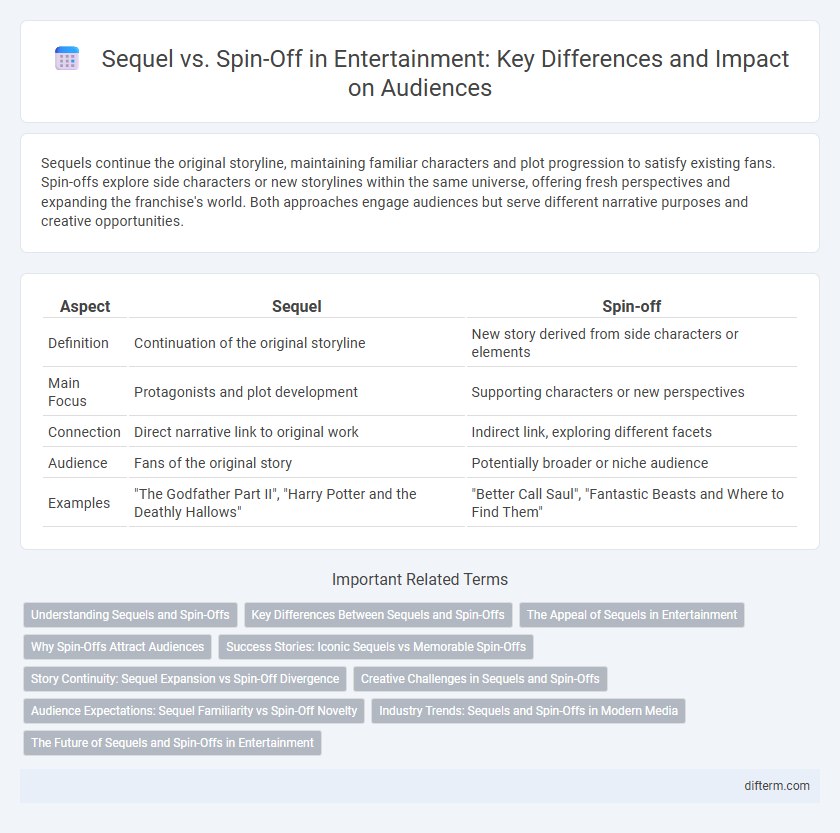 Sequel vs. Spin-Off in Entertainment: Key Differences and Impact on Audiences

Sequels continue the original storyline, maintaining familiar characters and plot progression to satisfy existing fans. Spin-offs explore side characters or new storylines within the same universe, offering fresh perspectives and expanding the franchise's world. Both approaches engage audiences but serve different narrative purposes and creative opportunities.

| Aspect | Sequel | Spin-off |
|---|---|---|
| Definition | Continuation of the original storyline | New story derived from side characters or elements |
| Main Focus | Protagonists and plot development | Supporting characters or new perspectives |
| Connection | Direct narrative link to original work | Indirect link, exploring different facets |
| Audience | Fans of the original story | Potentially broader or niche audience |
| Examples | "The Godfather Part II", "Harry Potter and the Deathly Hallows" | "Better Call Saul", "Fantastic Beasts and Where to Find Them" |

Important Related Terms

Understanding Sequels and Spin-Offs
Key Differences Between Sequels and Spin-Offs
The Appeal of Sequels in Entertainment
Why Spin-Offs Attract Audiences
Success Stories: Iconic Sequels vs Memorable Spin-Offs
Story Continuity: Sequel Expansion vs Spin-Off Divergence
Creative Challenges in Sequels and Spin-Offs
Audience Expectations: Sequel Familiarity vs Spin-Off Novelty
Industry Trends: Sequels and Spin-Offs in Modern Media
The Future of Sequels and Spin-Offs in Entertainment

difterm.com