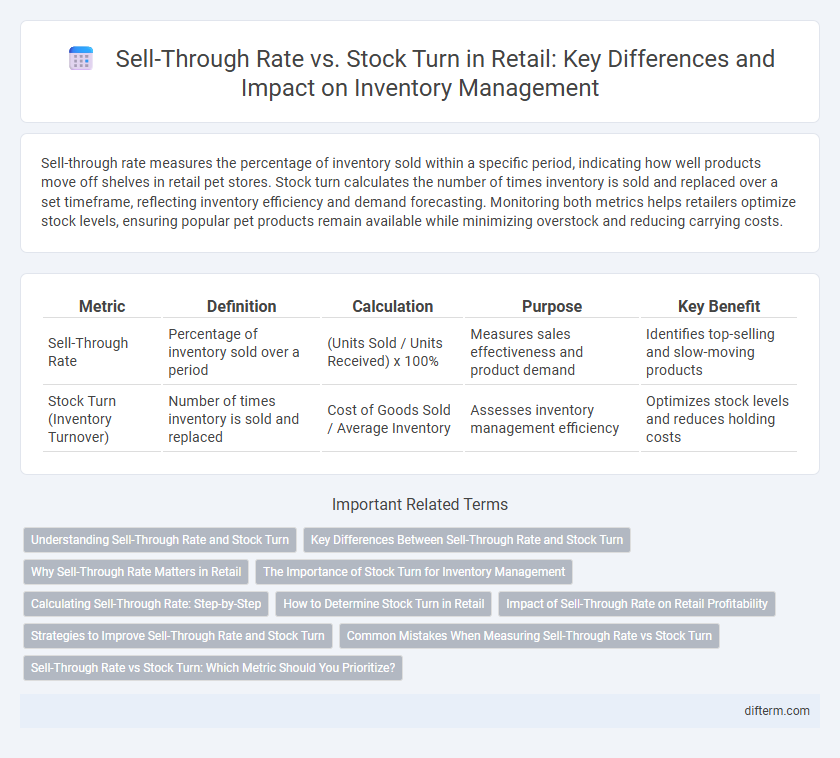 Sell-Through Rate vs. Stock Turn in Retail: Key Differences and Impact on Inventory Management

Sell-through rate measures the percentage of inventory sold within a specific period, indicating how well products move off shelves in retail pet stores. Stock turn calculates the number of times inventory is sold and replaced over a set timeframe, reflecting inventory efficiency and demand forecasting. Monitoring both metrics helps retailers optimize stock levels, ensuring popular pet products remain available while minimizing overstock and reducing carrying costs.

| Metric | Definition | Calculation | Purpose | Key Benefit |
|---|---|---|---|---|
| Sell-Through Rate | Percentage of inventory sold over a period | (Units Sold / Units Received) x 100% | Measures sales effectiveness and product demand | Identifies top-selling and slow-moving products |
| Stock Turn (Inventory Turnover) | Number of times inventory is sold and replaced | Cost of Goods Sold / Average Inventory | Assesses inventory management efficiency | Optimizes stock levels and reduces holding costs |

Important Related Terms

Understanding Sell-Through Rate and Stock Turn
Key Differences Between Sell-Through Rate and Stock Turn
Why Sell-Through Rate Matters in Retail
The Importance of Stock Turn for Inventory Management
Calculating Sell-Through Rate: Step-by-Step
How to Determine Stock Turn in Retail
Impact of Sell-Through Rate on Retail Profitability
Strategies to Improve Sell-Through Rate and Stock Turn
Common Mistakes When Measuring Sell-Through Rate vs Stock Turn
Sell-Through Rate vs Stock Turn: Which Metric Should You Prioritize?

difterm.com