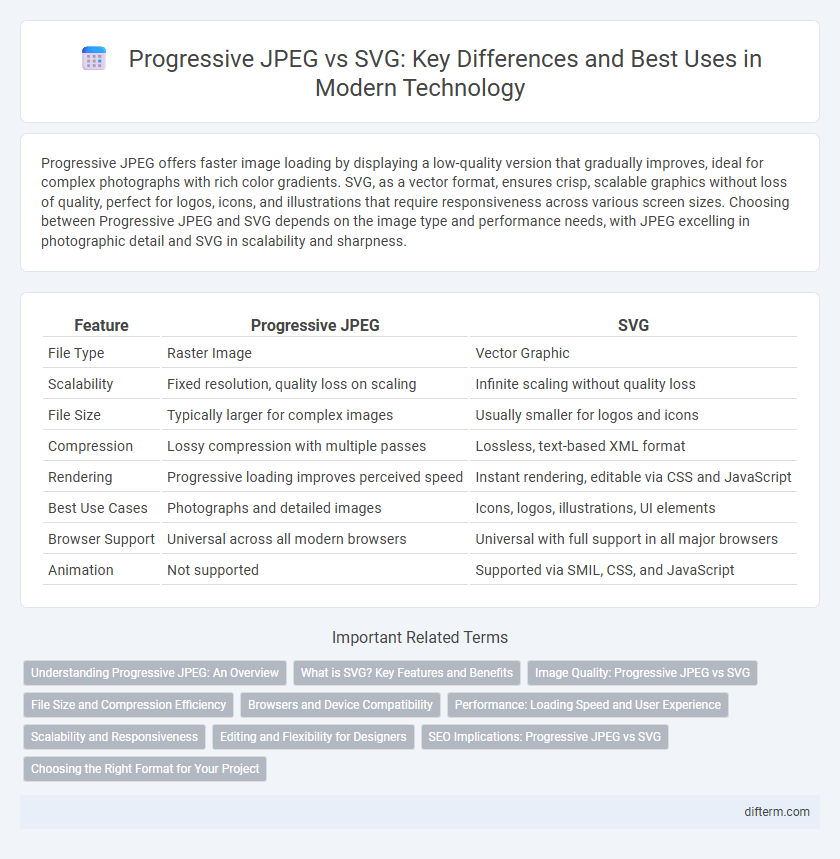 Progressive JPEG vs SVG: Key Differences and Best Uses in Modern Technology

Progressive JPEG offers faster image loading by displaying a low-quality version that gradually improves, ideal for complex photographs with rich color gradients. SVG, as a vector format, ensures crisp, scalable graphics without loss of quality, perfect for logos, icons, and illustrations that require responsiveness across various screen sizes. Choosing between Progressive JPEG and SVG depends on the image type and performance needs, with JPEG excelling in photographic detail and SVG in scalability and sharpness.

| Feature | Progressive JPEG | SVG |
|---|---|---|
| File Type | Raster Image | Vector Graphic |
| Scalability | Fixed resolution, quality loss on scaling | Infinite scaling without quality loss |
| File Size | Typically larger for complex images | Usually smaller for logos and icons |
| Compression | Lossy compression with multiple passes | Lossless, text-based XML format |
| Rendering | Progressive loading improves perceived speed | Instant rendering, editable via CSS and JavaScript |
| Best Use Cases | Photographs and detailed images | Icons, logos, illustrations, UI elements |
| Browser Support | Universal across all modern browsers | Universal with full support in all major browsers |
| Animation | Not supported | Supported via SMIL, CSS, and JavaScript |

Important Related Terms

Understanding Progressive JPEG: An Overview
What is SVG? Key Features and Benefits
Image Quality: Progressive JPEG vs SVG
File Size and Compression Efficiency
Browsers and Device Compatibility
Performance: Loading Speed and User Experience
Scalability and Responsiveness
Editing and Flexibility for Designers
SEO Implications: Progressive JPEG vs SVG
Choosing the Right Format for Your Project

difterm.com