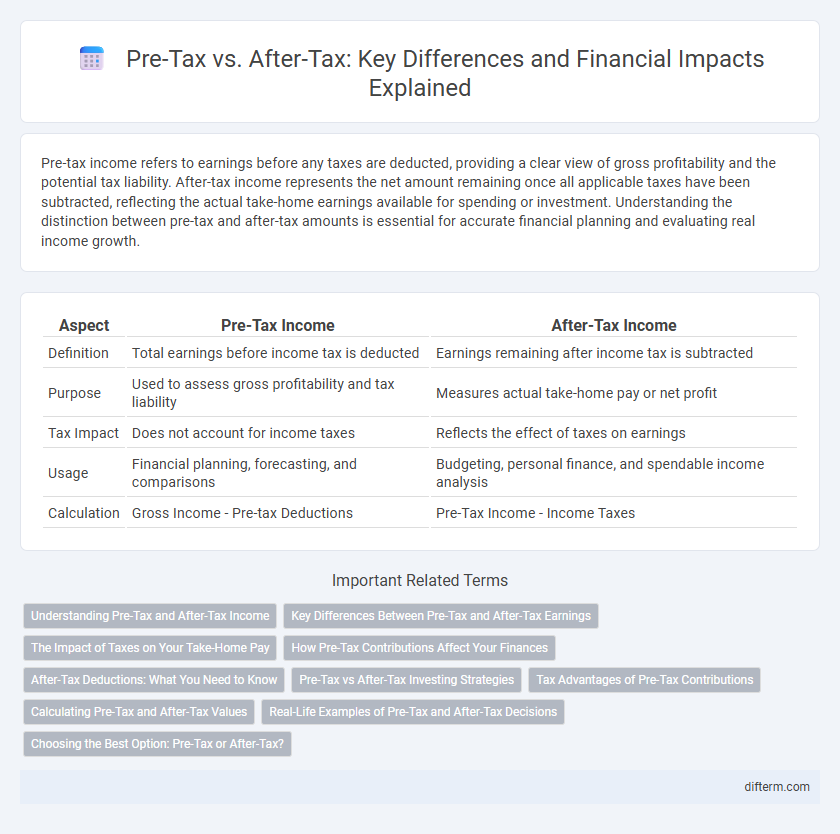 Pre-Tax vs. After-Tax: Key Differences and Financial Impacts Explained

Pre-tax income refers to earnings before any taxes are deducted, providing a clear view of gross profitability and the potential tax liability. After-tax income represents the net amount remaining once all applicable taxes have been subtracted, reflecting the actual take-home earnings available for spending or investment. Understanding the distinction between pre-tax and after-tax amounts is essential for accurate financial planning and evaluating real income growth.

| Aspect | Pre-Tax Income | After-Tax Income |
|---|---|---|
| Definition | Total earnings before income tax is deducted | Earnings remaining after income tax is subtracted |
| Purpose | Used to assess gross profitability and tax liability | Measures actual take-home pay or net profit |
| Tax Impact | Does not account for income taxes | Reflects the effect of taxes on earnings |
| Usage | Financial planning, forecasting, and comparisons | Budgeting, personal finance, and spendable income analysis |
| Calculation | Gross Income - Pre-tax Deductions | Pre-Tax Income - Income Taxes |

Important Related Terms

Understanding Pre-Tax and After-Tax Income
Key Differences Between Pre-Tax and After-Tax Earnings
The Impact of Taxes on Your Take-Home Pay
How Pre-Tax Contributions Affect Your Finances
After-Tax Deductions: What You Need to Know
Pre-Tax vs After-Tax Investing Strategies
Tax Advantages of Pre-Tax Contributions
Calculating Pre-Tax and After-Tax Values
Real-Life Examples of Pre-Tax and After-Tax Decisions
Choosing the Best Option: Pre-Tax or After-Tax?

difterm.com