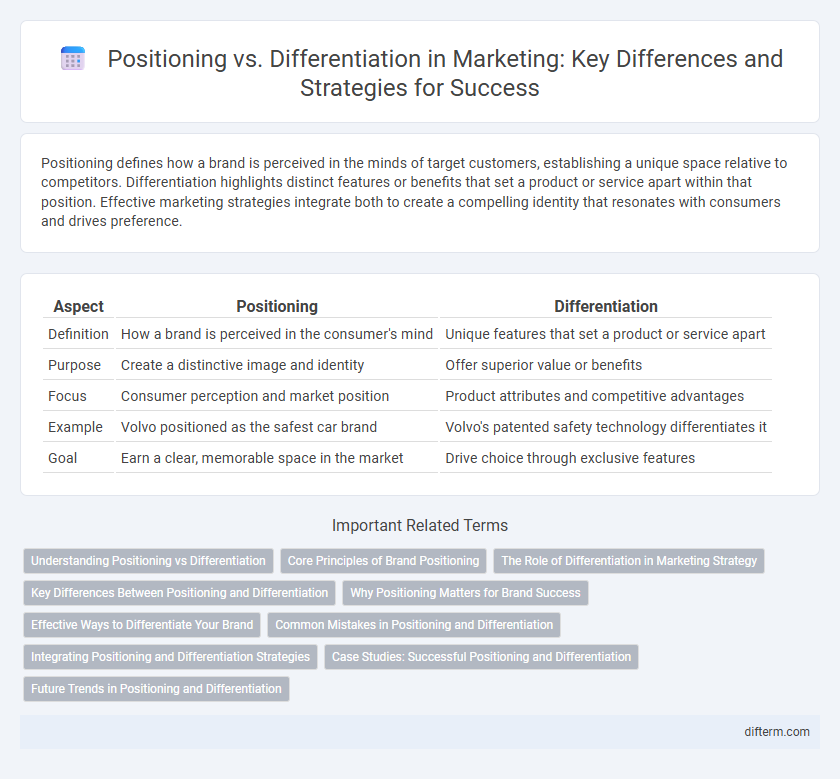 Positioning vs. Differentiation in Marketing: Key Differences and Strategies for Success

Positioning defines how a brand is perceived in the minds of target customers, establishing a unique space relative to competitors. Differentiation highlights distinct features or benefits that set a product or service apart within that position. Effective marketing strategies integrate both to create a compelling identity that resonates with consumers and drives preference.

| Aspect | Positioning | Differentiation |
|---|---|---|
| Definition | How a brand is perceived in the consumer's mind | Unique features that set a product or service apart |
| Purpose | Create a distinctive image and identity | Offer superior value or benefits |
| Focus | Consumer perception and market position | Product attributes and competitive advantages |
| Example | Volvo positioned as the safest car brand | Volvo's patented safety technology differentiates it |
| Goal | Earn a clear, memorable space in the market | Drive choice through exclusive features |

Important Related Terms

Understanding Positioning vs Differentiation
Core Principles of Brand Positioning
The Role of Differentiation in Marketing Strategy
Key Differences Between Positioning and Differentiation
Why Positioning Matters for Brand Success
Effective Ways to Differentiate Your Brand
Common Mistakes in Positioning and Differentiation
Integrating Positioning and Differentiation Strategies
Case Studies: Successful Positioning and Differentiation
Future Trends in Positioning and Differentiation

difterm.com