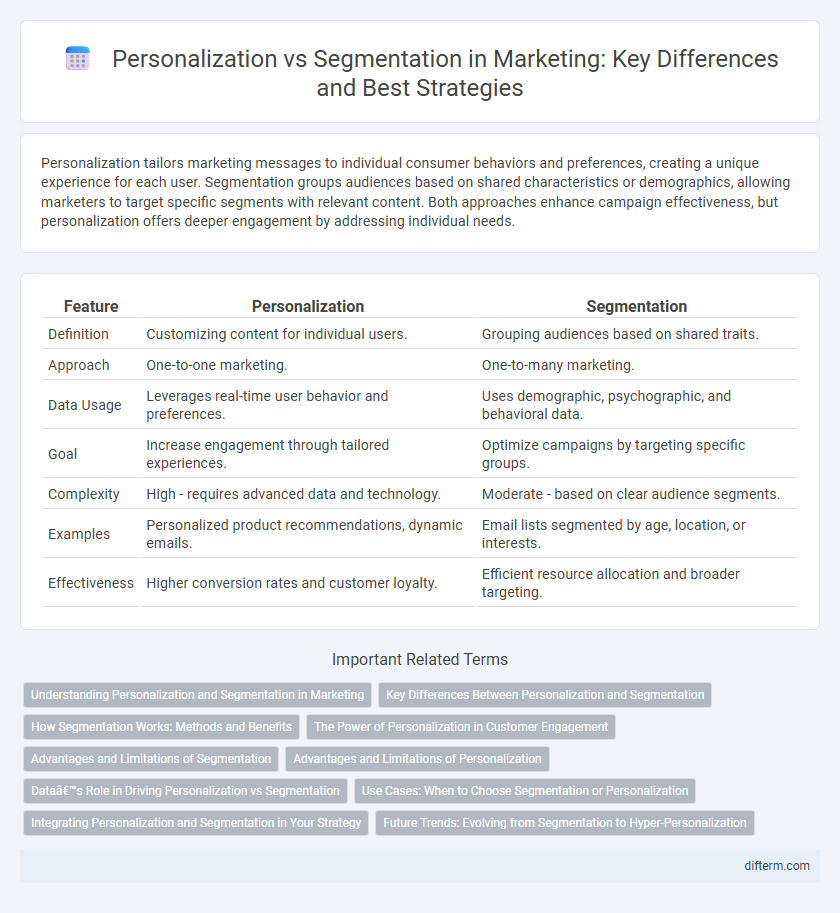 Personalization vs Segmentation in Marketing: Key Differences and Best Strategies

Personalization tailors marketing messages to individual consumer behaviors and preferences, creating a unique experience for each user. Segmentation groups audiences based on shared characteristics or demographics, allowing marketers to target specific segments with relevant content. Both approaches enhance campaign effectiveness, but personalization offers deeper engagement by addressing individual needs.

| Feature | Personalization | Segmentation |
|---|---|---|
| Definition | Customizing content for individual users. | Grouping audiences based on shared traits. |
| Approach | One-to-one marketing. | One-to-many marketing. |
| Data Usage | Leverages real-time user behavior and preferences. | Uses demographic, psychographic, and behavioral data. |
| Goal | Increase engagement through tailored experiences. | Optimize campaigns by targeting specific groups. |
| Complexity | High - requires advanced data and technology. | Moderate - based on clear audience segments. |
| Examples | Personalized product recommendations, dynamic emails. | Email lists segmented by age, location, or interests. |
| Effectiveness | Higher conversion rates and customer loyalty. | Efficient resource allocation and broader targeting. |

Important Related Terms

Understanding Personalization and Segmentation in Marketing
Key Differences Between Personalization and Segmentation
How Segmentation Works: Methods and Benefits
The Power of Personalization in Customer Engagement
Advantages and Limitations of Segmentation
Advantages and Limitations of Personalization
Dataâ€™s Role in Driving Personalization vs Segmentation
Use Cases: When to Choose Segmentation or Personalization
Integrating Personalization and Segmentation in Your Strategy
Future Trends: Evolving from Segmentation to Hyper-Personalization

difterm.com