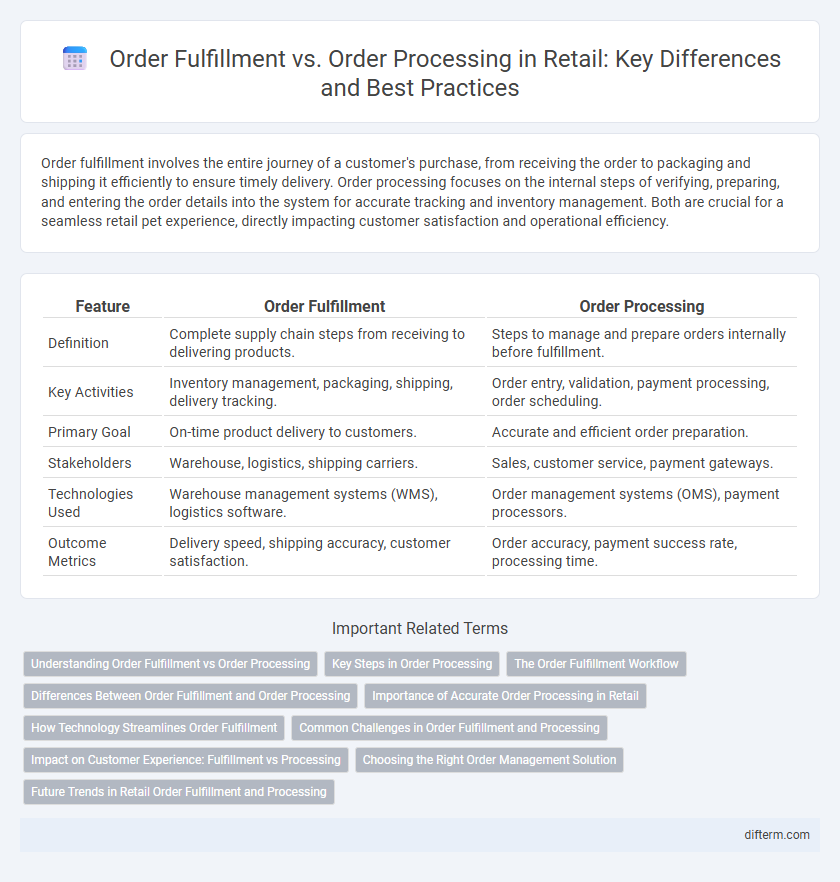 Order Fulfillment vs. Order Processing in Retail: Key Differences and Best Practices

Order fulfillment involves the entire journey of a customer's purchase, from receiving the order to packaging and shipping it efficiently to ensure timely delivery. Order processing focuses on the internal steps of verifying, preparing, and entering the order details into the system for accurate tracking and inventory management. Both are crucial for a seamless retail pet experience, directly impacting customer satisfaction and operational efficiency.

| Feature | Order Fulfillment | Order Processing |
|---|---|---|
| Definition | Complete supply chain steps from receiving to delivering products. | Steps to manage and prepare orders internally before fulfillment. |
| Key Activities | Inventory management, packaging, shipping, delivery tracking. | Order entry, validation, payment processing, order scheduling. |
| Primary Goal | On-time product delivery to customers. | Accurate and efficient order preparation. |
| Stakeholders | Warehouse, logistics, shipping carriers. | Sales, customer service, payment gateways. |
| Technologies Used | Warehouse management systems (WMS), logistics software. | Order management systems (OMS), payment processors. |
| Outcome Metrics | Delivery speed, shipping accuracy, customer satisfaction. | Order accuracy, payment success rate, processing time. |

Important Related Terms

Understanding Order Fulfillment vs Order Processing
Key Steps in Order Processing
The Order Fulfillment Workflow
Differences Between Order Fulfillment and Order Processing
Importance of Accurate Order Processing in Retail
How Technology Streamlines Order Fulfillment
Common Challenges in Order Fulfillment and Processing
Impact on Customer Experience: Fulfillment vs Processing
Choosing the Right Order Management Solution
Future Trends in Retail Order Fulfillment and Processing

difterm.com