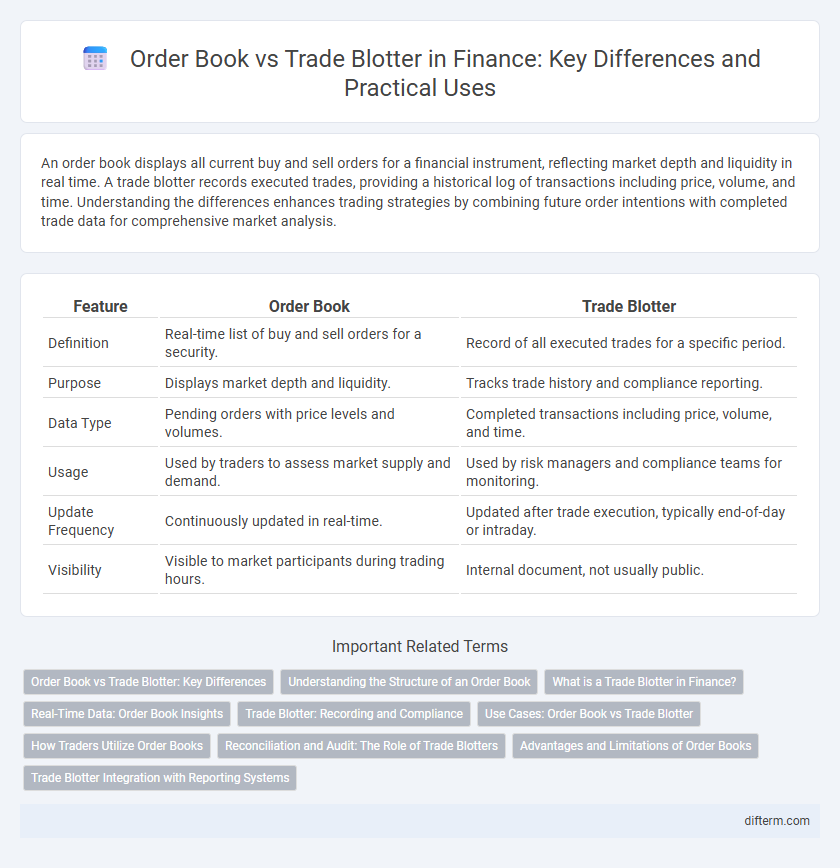 Order Book vs Trade Blotter in Finance: Key Differences and Practical Uses

An order book displays all current buy and sell orders for a financial instrument, reflecting market depth and liquidity in real time. A trade blotter records executed trades, providing a historical log of transactions including price, volume, and time. Understanding the differences enhances trading strategies by combining future order intentions with completed trade data for comprehensive market analysis.

| Feature | Order Book | Trade Blotter |
|---|---|---|
| Definition | Real-time list of buy and sell orders for a security. | Record of all executed trades for a specific period. |
| Purpose | Displays market depth and liquidity. | Tracks trade history and compliance reporting. |
| Data Type | Pending orders with price levels and volumes. | Completed transactions including price, volume, and time. |
| Usage | Used by traders to assess market supply and demand. | Used by risk managers and compliance teams for monitoring. |
| Update Frequency | Continuously updated in real-time. | Updated after trade execution, typically end-of-day or intraday. |
| Visibility | Visible to market participants during trading hours. | Internal document, not usually public. |

Important Related Terms

Order Book vs Trade Blotter: Key Differences
Understanding the Structure of an Order Book
What is a Trade Blotter in Finance?
Real-Time Data: Order Book Insights
Trade Blotter: Recording and Compliance
Use Cases: Order Book vs Trade Blotter
How Traders Utilize Order Books
Reconciliation and Audit: The Role of Trade Blotters
Advantages and Limitations of Order Books
Trade Blotter Integration with Reporting Systems

difterm.com