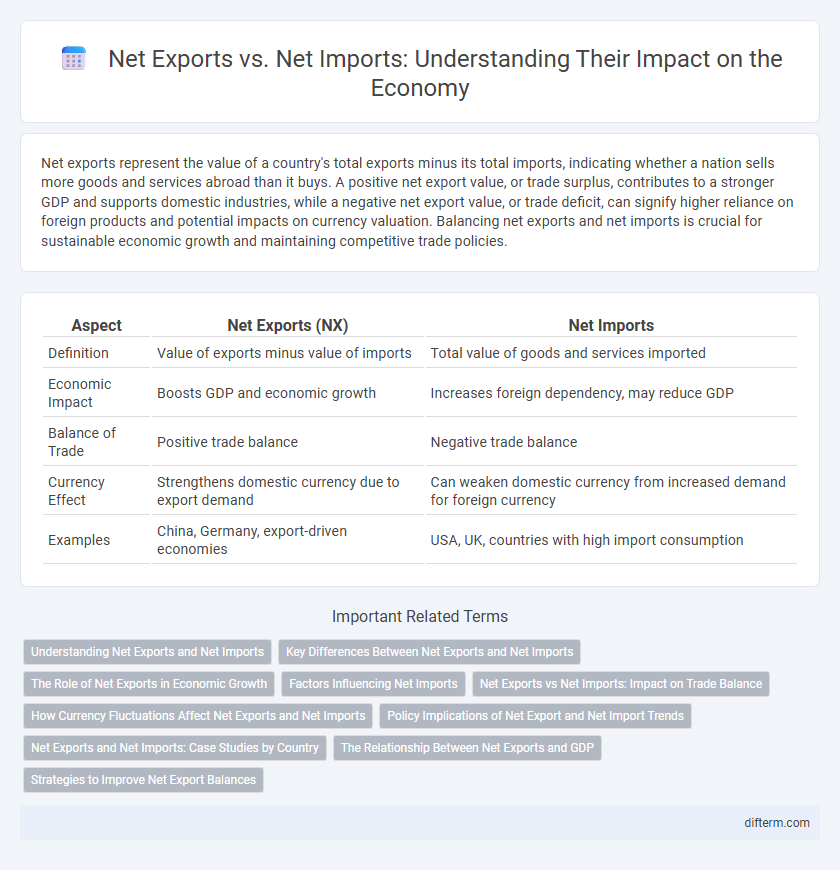 Net Exports vs. Net Imports: Understanding Their Impact on the Economy

Net exports represent the value of a country's total exports minus its total imports, indicating whether a nation sells more goods and services abroad than it buys. A positive net export value, or trade surplus, contributes to a stronger GDP and supports domestic industries, while a negative net export value, or trade deficit, can signify higher reliance on foreign products and potential impacts on currency valuation. Balancing net exports and net imports is crucial for sustainable economic growth and maintaining competitive trade policies.

| Aspect | Net Exports (NX) | Net Imports |
|---|---|---|
| Definition | Value of exports minus value of imports | Total value of goods and services imported |
| Economic Impact | Boosts GDP and economic growth | Increases foreign dependency, may reduce GDP |
| Balance of Trade | Positive trade balance | Negative trade balance |
| Currency Effect | Strengthens domestic currency due to export demand | Can weaken domestic currency from increased demand for foreign currency |
| Examples | China, Germany, export-driven economies | USA, UK, countries with high import consumption |

Important Related Terms

Understanding Net Exports and Net Imports
Key Differences Between Net Exports and Net Imports
The Role of Net Exports in Economic Growth
Factors Influencing Net Imports
Net Exports vs Net Imports: Impact on Trade Balance
How Currency Fluctuations Affect Net Exports and Net Imports
Policy Implications of Net Export and Net Import Trends
Net Exports and Net Imports: Case Studies by Country
The Relationship Between Net Exports and GDP
Strategies to Improve Net Export Balances

difterm.com