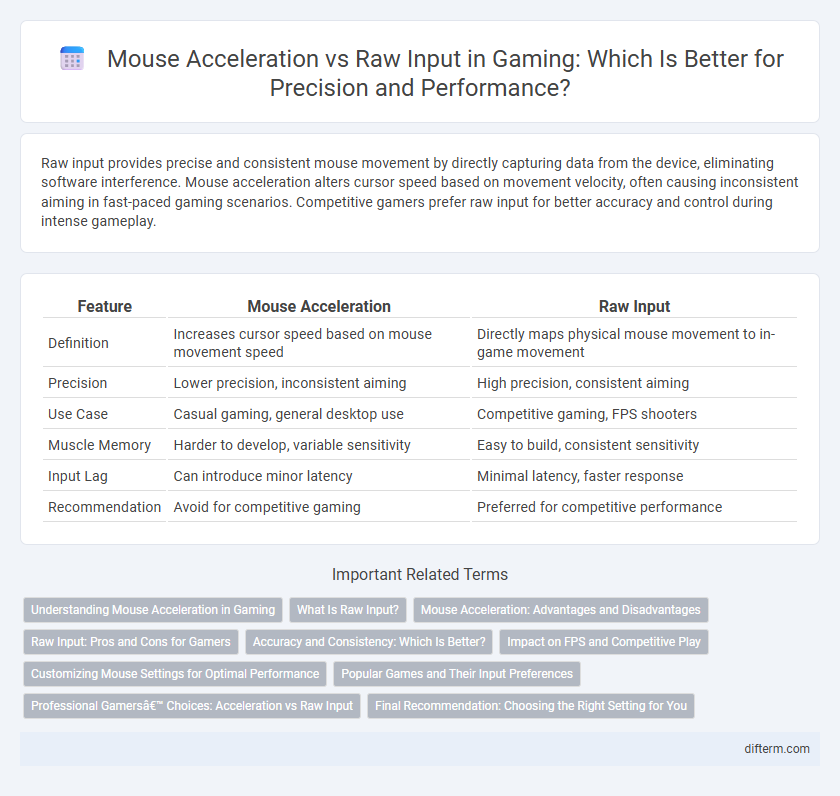 Mouse Acceleration vs Raw Input in Gaming: Which Is Better for Precision and Performance?

Raw input provides precise and consistent mouse movement by directly capturing data from the device, eliminating software interference. Mouse acceleration alters cursor speed based on movement velocity, often causing inconsistent aiming in fast-paced gaming scenarios. Competitive gamers prefer raw input for better accuracy and control during intense gameplay.

| Feature | Mouse Acceleration | Raw Input |
|---|---|---|
| Definition | Increases cursor speed based on mouse movement speed | Directly maps physical mouse movement to in-game movement |
| Precision | Lower precision, inconsistent aiming | High precision, consistent aiming |
| Use Case | Casual gaming, general desktop use | Competitive gaming, FPS shooters |
| Muscle Memory | Harder to develop, variable sensitivity | Easy to build, consistent sensitivity |
| Input Lag | Can introduce minor latency | Minimal latency, faster response |
| Recommendation | Avoid for competitive gaming | Preferred for competitive performance |

Important Related Terms

Understanding Mouse Acceleration in Gaming
What Is Raw Input?
Mouse Acceleration: Advantages and Disadvantages
Raw Input: Pros and Cons for Gamers
Accuracy and Consistency: Which Is Better?
Impact on FPS and Competitive Play
Customizing Mouse Settings for Optimal Performance
Popular Games and Their Input Preferences
Professional Gamersâ€™ Choices: Acceleration vs Raw Input
Final Recommendation: Choosing the Right Setting for You

difterm.com