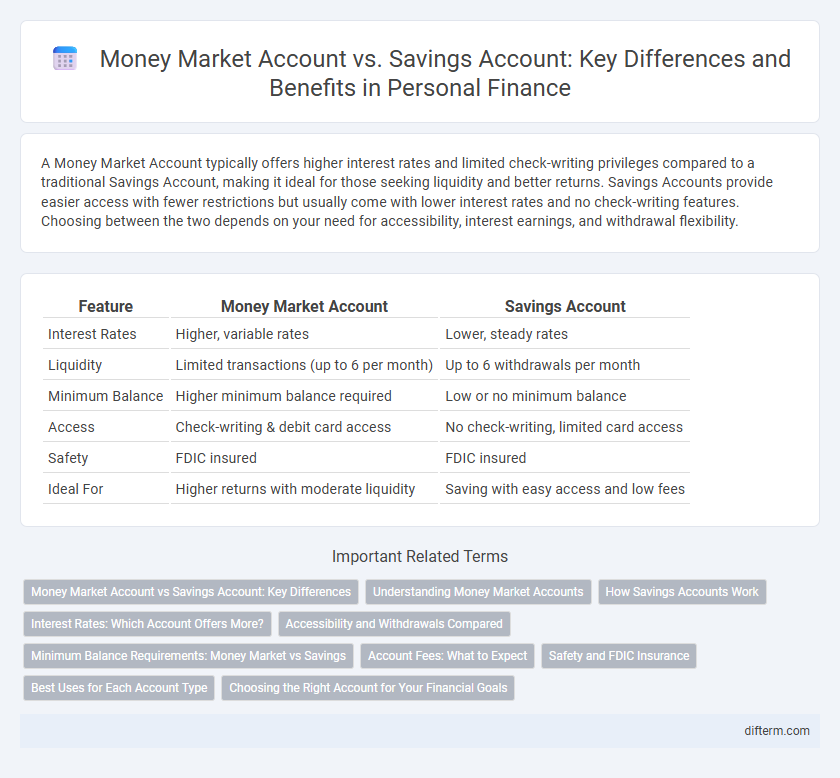 Money Market Account vs. Savings Account: Key Differences and Benefits in Personal Finance

A Money Market Account typically offers higher interest rates and limited check-writing privileges compared to a traditional Savings Account, making it ideal for those seeking liquidity and better returns. Savings Accounts provide easier access with fewer restrictions but usually come with lower interest rates and no check-writing features. Choosing between the two depends on your need for accessibility, interest earnings, and withdrawal flexibility.

| Feature | Money Market Account | Savings Account |
|---|---|---|
| Interest Rates | Higher, variable rates | Lower, steady rates |
| Liquidity | Limited transactions (up to 6 per month) | Up to 6 withdrawals per month |
| Minimum Balance | Higher minimum balance required | Low or no minimum balance |
| Access | Check-writing & debit card access | No check-writing, limited card access |
| Safety | FDIC insured | FDIC insured |
| Ideal For | Higher returns with moderate liquidity | Saving with easy access and low fees |

Important Related Terms

Money Market Account vs Savings Account: Key Differences
Understanding Money Market Accounts
How Savings Accounts Work
Interest Rates: Which Account Offers More?
Accessibility and Withdrawals Compared
Minimum Balance Requirements: Money Market vs Savings
Account Fees: What to Expect
Safety and FDIC Insurance
Best Uses for Each Account Type
Choosing the Right Account for Your Financial Goals

difterm.com