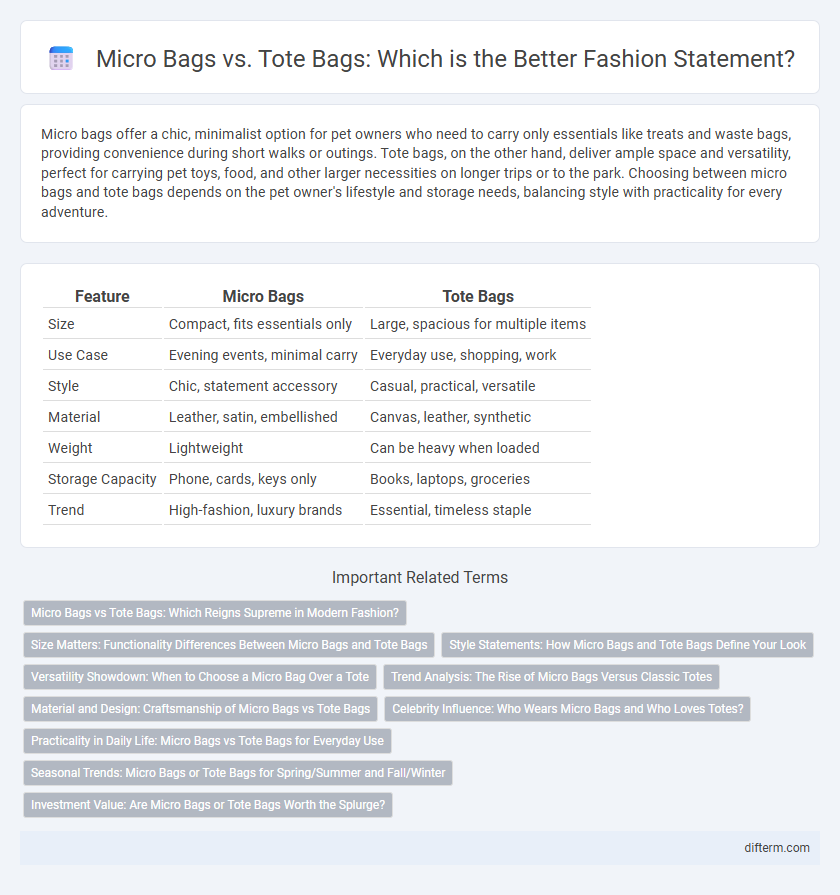 Micro Bags vs. Tote Bags: Which is the Better Fashion Statement?

Micro bags offer a chic, minimalist option for pet owners who need to carry only essentials like treats and waste bags, providing convenience during short walks or outings. Tote bags, on the other hand, deliver ample space and versatility, perfect for carrying pet toys, food, and other larger necessities on longer trips or to the park. Choosing between micro bags and tote bags depends on the pet owner's lifestyle and storage needs, balancing style with practicality for every adventure.

| Feature | Micro Bags | Tote Bags |
|---|---|---|
| Size | Compact, fits essentials only | Large, spacious for multiple items |
| Use Case | Evening events, minimal carry | Everyday use, shopping, work |
| Style | Chic, statement accessory | Casual, practical, versatile |
| Material | Leather, satin, embellished | Canvas, leather, synthetic |
| Weight | Lightweight | Can be heavy when loaded |
| Storage Capacity | Phone, cards, keys only | Books, laptops, groceries |
| Trend | High-fashion, luxury brands | Essential, timeless staple |

Important Related Terms

Micro Bags vs Tote Bags: Which Reigns Supreme in Modern Fashion?

Size Matters: Functionality Differences Between Micro Bags and Tote Bags

Style Statements: How Micro Bags and Tote Bags Define Your Look

Versatility Showdown: When to Choose a Micro Bag Over a Tote

Trend Analysis: The Rise of Micro Bags Versus Classic Totes

Material and Design: Craftsmanship of Micro Bags vs Tote Bags

Celebrity Influence: Who Wears Micro Bags and Who Loves Totes?

Practicality in Daily Life: Micro Bags vs Tote Bags for Everyday Use

Seasonal Trends: Micro Bags or Tote Bags for Spring/Summer and Fall/Winter

Investment Value: Are Micro Bags or Tote Bags Worth the Splurge?

difterm.com