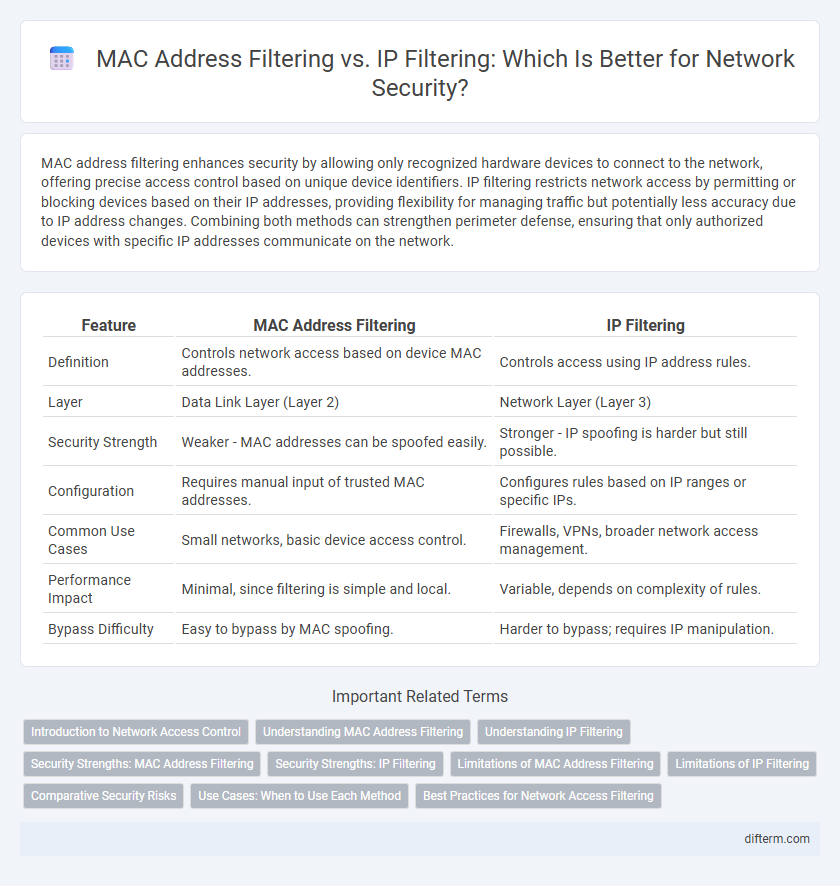 MAC Address Filtering vs. IP Filtering: Which Is Better for Network Security?

MAC address filtering enhances security by allowing only recognized hardware devices to connect to the network, offering precise access control based on unique device identifiers. IP filtering restricts network access by permitting or blocking devices based on their IP addresses, providing flexibility for managing traffic but potentially less accuracy due to IP address changes. Combining both methods can strengthen perimeter defense, ensuring that only authorized devices with specific IP addresses communicate on the network.

| Feature | MAC Address Filtering | IP Filtering |
|---|---|---|
| Definition | Controls network access based on device MAC addresses. | Controls access using IP address rules. |
| Layer | Data Link Layer (Layer 2) | Network Layer (Layer 3) |
| Security Strength | Weaker - MAC addresses can be spoofed easily. | Stronger - IP spoofing is harder but still possible. |
| Configuration | Requires manual input of trusted MAC addresses. | Configures rules based on IP ranges or specific IPs. |
| Common Use Cases | Small networks, basic device access control. | Firewalls, VPNs, broader network access management. |
| Performance Impact | Minimal, since filtering is simple and local. | Variable, depends on complexity of rules. |
| Bypass Difficulty | Easy to bypass by MAC spoofing. | Harder to bypass; requires IP manipulation. |

Important Related Terms

Introduction to Network Access Control
Understanding MAC Address Filtering
Understanding IP Filtering
Security Strengths: MAC Address Filtering
Security Strengths: IP Filtering
Limitations of MAC Address Filtering
Limitations of IP Filtering
Comparative Security Risks
Use Cases: When to Use Each Method
Best Practices for Network Access Filtering

difterm.com