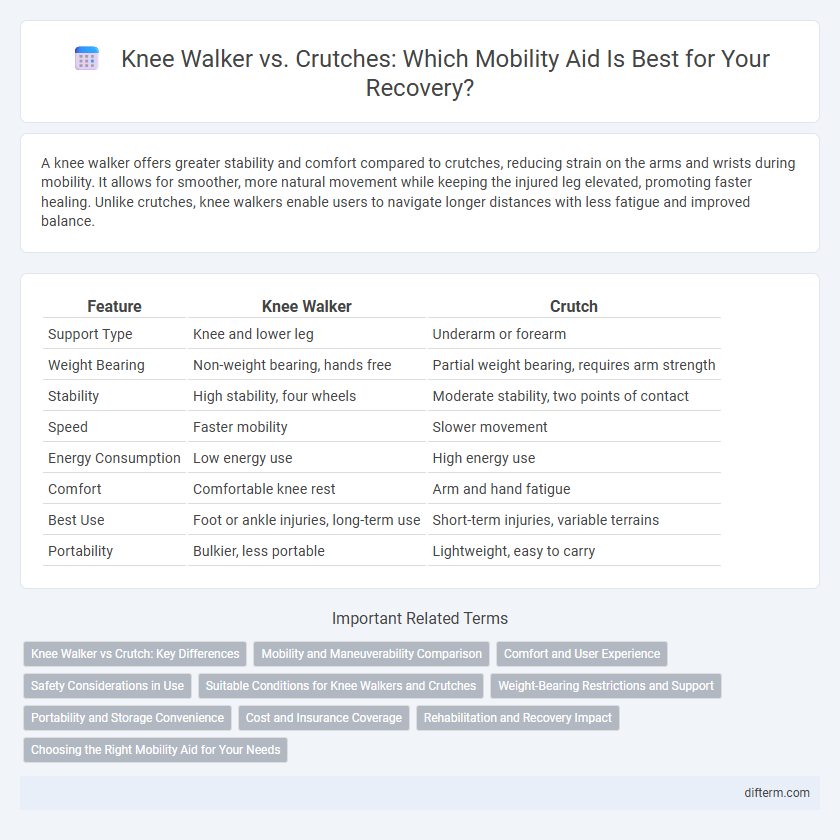 Knee Walker vs. Crutches: Which Mobility Aid Is Best for Your Recovery?

A knee walker offers greater stability and comfort compared to crutches, reducing strain on the arms and wrists during mobility. It allows for smoother, more natural movement while keeping the injured leg elevated, promoting faster healing. Unlike crutches, knee walkers enable users to navigate longer distances with less fatigue and improved balance.

| Feature | Knee Walker | Crutch |
|---|---|---|
| Support Type | Knee and lower leg | Underarm or forearm |
| Weight Bearing | Non-weight bearing, hands free | Partial weight bearing, requires arm strength |
| Stability | High stability, four wheels | Moderate stability, two points of contact |
| Speed | Faster mobility | Slower movement |
| Energy Consumption | Low energy use | High energy use |
| Comfort | Comfortable knee rest | Arm and hand fatigue |
| Best Use | Foot or ankle injuries, long-term use | Short-term injuries, variable terrains |
| Portability | Bulkier, less portable | Lightweight, easy to carry |

Important Related Terms

Knee Walker vs Crutch: Key Differences
Mobility and Maneuverability Comparison
Comfort and User Experience
Safety Considerations in Use
Suitable Conditions for Knee Walkers and Crutches
Weight-Bearing Restrictions and Support
Portability and Storage Convenience
Cost and Insurance Coverage
Rehabilitation and Recovery Impact
Choosing the Right Mobility Aid for Your Needs

difterm.com