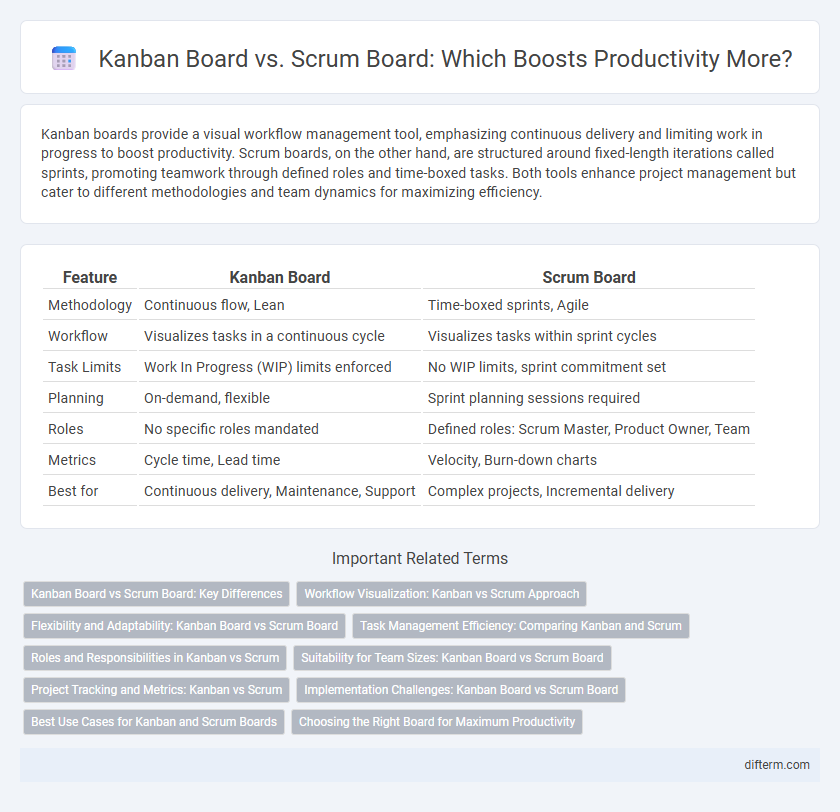 Kanban Board vs. Scrum Board: Which Boosts Productivity More?

Kanban boards provide a visual workflow management tool, emphasizing continuous delivery and limiting work in progress to boost productivity. Scrum boards, on the other hand, are structured around fixed-length iterations called sprints, promoting teamwork through defined roles and time-boxed tasks. Both tools enhance project management but cater to different methodologies and team dynamics for maximizing efficiency.

| Feature | Kanban Board | Scrum Board |
|---|---|---|
| Methodology | Continuous flow, Lean | Time-boxed sprints, Agile |
| Workflow | Visualizes tasks in a continuous cycle | Visualizes tasks within sprint cycles |
| Task Limits | Work In Progress (WIP) limits enforced | No WIP limits, sprint commitment set |
| Planning | On-demand, flexible | Sprint planning sessions required |
| Roles | No specific roles mandated | Defined roles: Scrum Master, Product Owner, Team |
| Metrics | Cycle time, Lead time | Velocity, Burn-down charts |
| Best for | Continuous delivery, Maintenance, Support | Complex projects, Incremental delivery |

Important Related Terms

Kanban Board vs Scrum Board: Key Differences
Workflow Visualization: Kanban vs Scrum Approach
Flexibility and Adaptability: Kanban Board vs Scrum Board
Task Management Efficiency: Comparing Kanban and Scrum
Roles and Responsibilities in Kanban vs Scrum
Suitability for Team Sizes: Kanban Board vs Scrum Board
Project Tracking and Metrics: Kanban vs Scrum
Implementation Challenges: Kanban Board vs Scrum Board
Best Use Cases for Kanban and Scrum Boards
Choosing the Right Board for Maximum Productivity

difterm.com