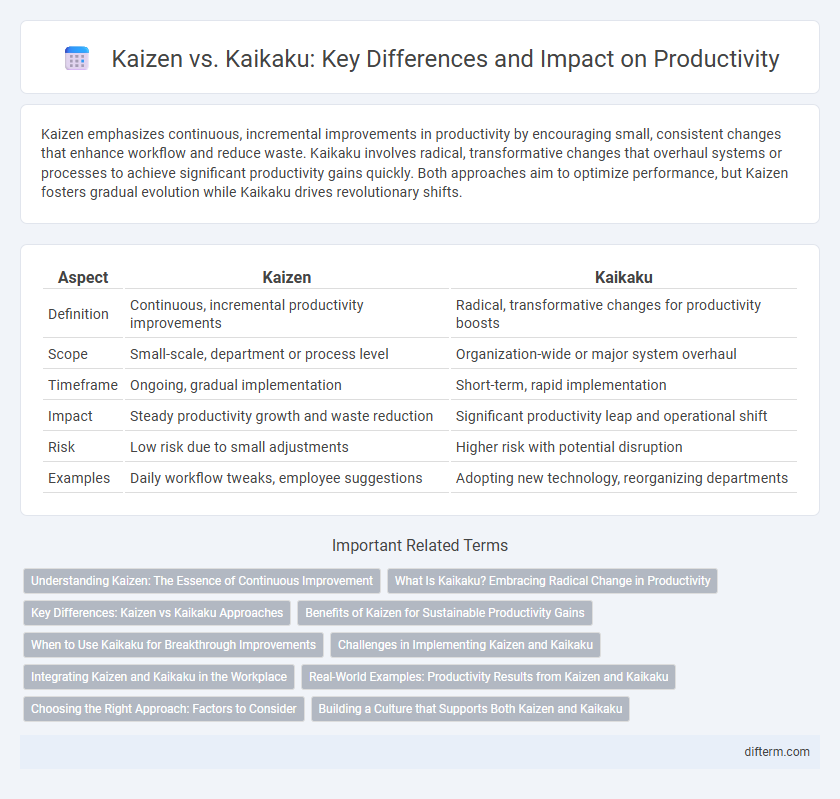 Kaizen vs. Kaikaku: Key Differences and Impact on Productivity

Kaizen emphasizes continuous, incremental improvements in productivity by encouraging small, consistent changes that enhance workflow and reduce waste. Kaikaku involves radical, transformative changes that overhaul systems or processes to achieve significant productivity gains quickly. Both approaches aim to optimize performance, but Kaizen fosters gradual evolution while Kaikaku drives revolutionary shifts.

| Aspect | Kaizen | Kaikaku |
|---|---|---|
| Definition | Continuous, incremental productivity improvements | Radical, transformative changes for productivity boosts |
| Scope | Small-scale, department or process level | Organization-wide or major system overhaul |
| Timeframe | Ongoing, gradual implementation | Short-term, rapid implementation |
| Impact | Steady productivity growth and waste reduction | Significant productivity leap and operational shift |
| Risk | Low risk due to small adjustments | Higher risk with potential disruption |
| Examples | Daily workflow tweaks, employee suggestions | Adopting new technology, reorganizing departments |

Important Related Terms

Understanding Kaizen: The Essence of Continuous Improvement
What Is Kaikaku? Embracing Radical Change in Productivity
Key Differences: Kaizen vs Kaikaku Approaches
Benefits of Kaizen for Sustainable Productivity Gains
When to Use Kaikaku for Breakthrough Improvements
Challenges in Implementing Kaizen and Kaikaku
Integrating Kaizen and Kaikaku in the Workplace
Real-World Examples: Productivity Results from Kaizen and Kaikaku
Choosing the Right Approach: Factors to Consider
Building a Culture that Supports Both Kaizen and Kaikaku

difterm.com