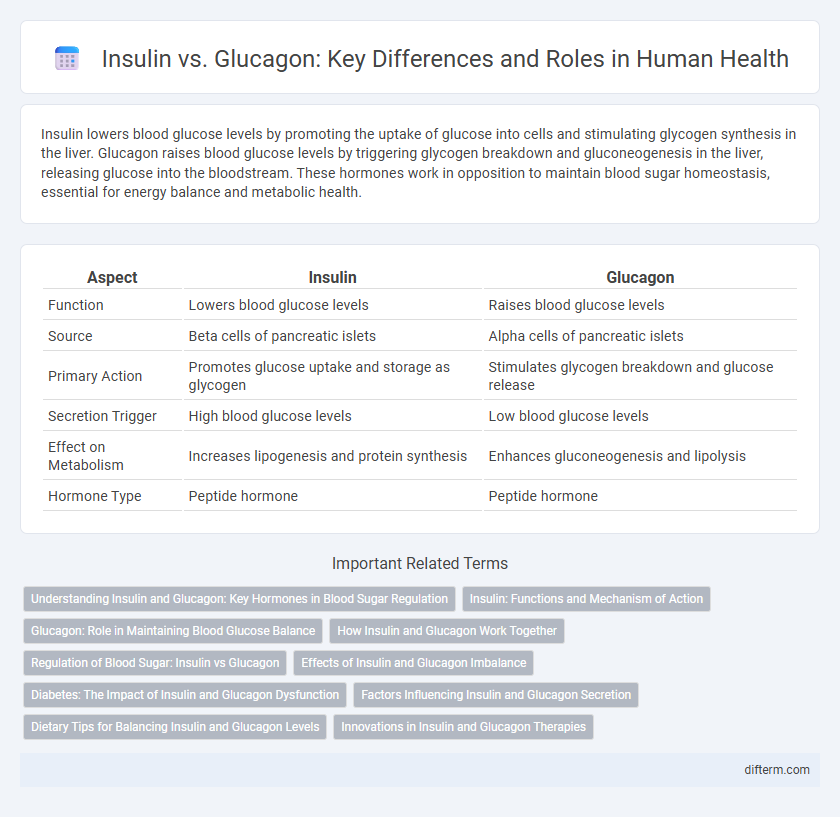 Insulin vs. Glucagon: Key Differences and Roles in Human Health

Insulin lowers blood glucose levels by promoting the uptake of glucose into cells and stimulating glycogen synthesis in the liver. Glucagon raises blood glucose levels by triggering glycogen breakdown and gluconeogenesis in the liver, releasing glucose into the bloodstream. These hormones work in opposition to maintain blood sugar homeostasis, essential for energy balance and metabolic health.

| Aspect | Insulin | Glucagon |
|---|---|---|
| Function | Lowers blood glucose levels | Raises blood glucose levels |
| Source | Beta cells of pancreatic islets | Alpha cells of pancreatic islets |
| Primary Action | Promotes glucose uptake and storage as glycogen | Stimulates glycogen breakdown and glucose release |
| Secretion Trigger | High blood glucose levels | Low blood glucose levels |
| Effect on Metabolism | Increases lipogenesis and protein synthesis | Enhances gluconeogenesis and lipolysis |
| Hormone Type | Peptide hormone | Peptide hormone |

Important Related Terms

Understanding Insulin and Glucagon: Key Hormones in Blood Sugar Regulation
Insulin: Functions and Mechanism of Action
Glucagon: Role in Maintaining Blood Glucose Balance
How Insulin and Glucagon Work Together
Regulation of Blood Sugar: Insulin vs Glucagon
Effects of Insulin and Glucagon Imbalance
Diabetes: The Impact of Insulin and Glucagon Dysfunction
Factors Influencing Insulin and Glucagon Secretion
Dietary Tips for Balancing Insulin and Glucagon Levels
Innovations in Insulin and Glucagon Therapies

difterm.com