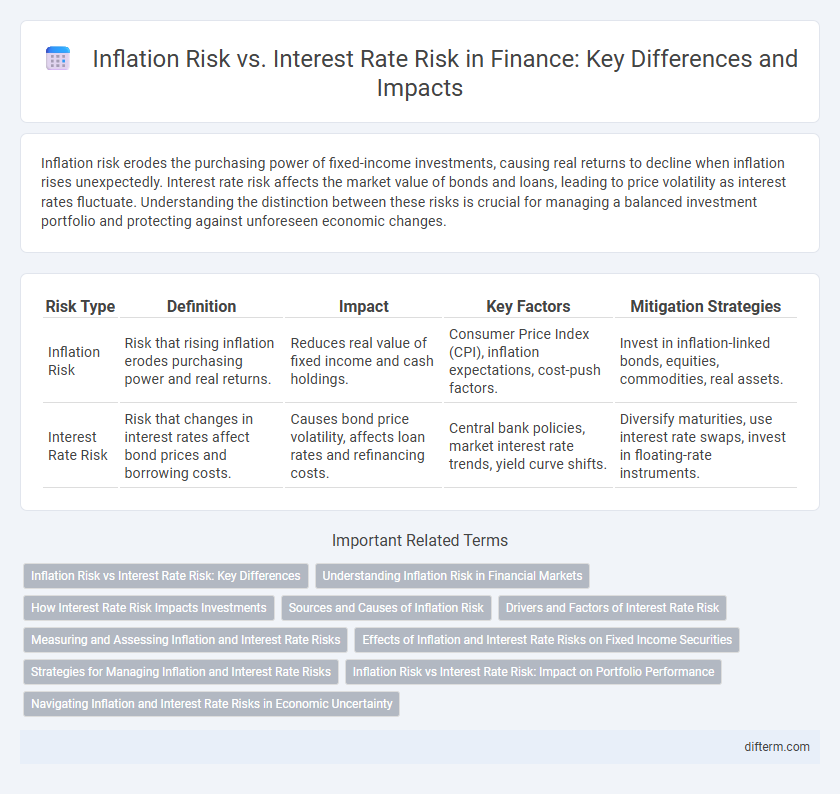 Inflation Risk vs. Interest Rate Risk in Finance: Key Differences and Impacts

Inflation risk erodes the purchasing power of fixed-income investments, causing real returns to decline when inflation rises unexpectedly. Interest rate risk affects the market value of bonds and loans, leading to price volatility as interest rates fluctuate. Understanding the distinction between these risks is crucial for managing a balanced investment portfolio and protecting against unforeseen economic changes.

| Risk Type | Definition | Impact | Key Factors | Mitigation Strategies |
|---|---|---|---|---|
| Inflation Risk | Risk that rising inflation erodes purchasing power and real returns. | Reduces real value of fixed income and cash holdings. | Consumer Price Index (CPI), inflation expectations, cost-push factors. | Invest in inflation-linked bonds, equities, commodities, real assets. |
| Interest Rate Risk | Risk that changes in interest rates affect bond prices and borrowing costs. | Causes bond price volatility, affects loan rates and refinancing costs. | Central bank policies, market interest rate trends, yield curve shifts. | Diversify maturities, use interest rate swaps, invest in floating-rate instruments. |

Important Related Terms

Inflation Risk vs Interest Rate Risk: Key Differences
Understanding Inflation Risk in Financial Markets
How Interest Rate Risk Impacts Investments
Sources and Causes of Inflation Risk
Drivers and Factors of Interest Rate Risk
Measuring and Assessing Inflation and Interest Rate Risks
Effects of Inflation and Interest Rate Risks on Fixed Income Securities
Strategies for Managing Inflation and Interest Rate Risks
Inflation Risk vs Interest Rate Risk: Impact on Portfolio Performance
Navigating Inflation and Interest Rate Risks in Economic Uncertainty

difterm.com